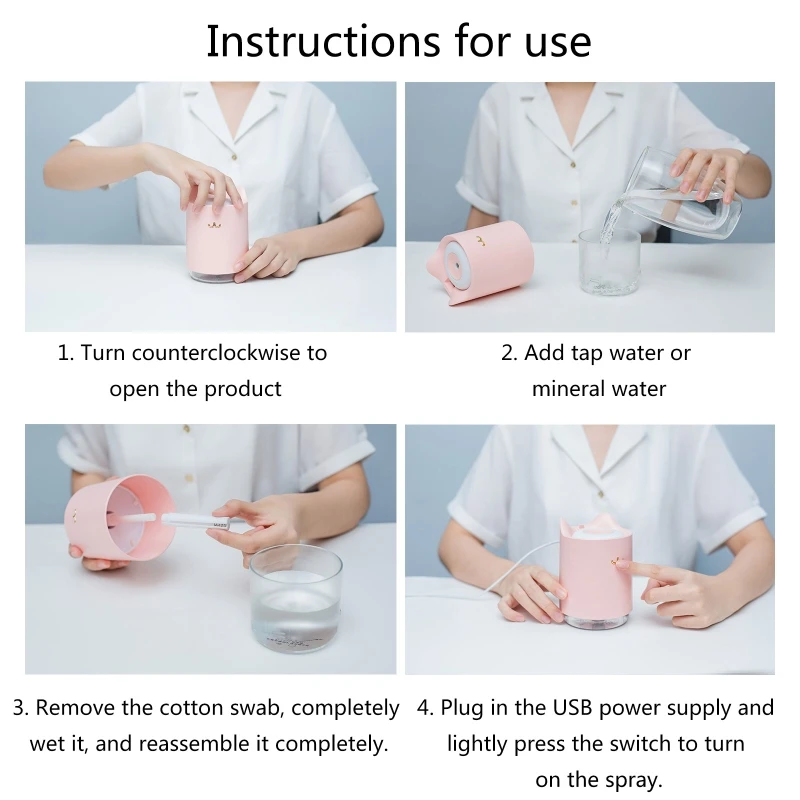 Instructions for use

1. Turn counterclockwise to open the product

2. Add tap water or mineral water

3. Remove the cotton swab, completely wet it, and reassemble it completely.

4. Plug in the USB power supply and lightly press the switch to turn on the spray.