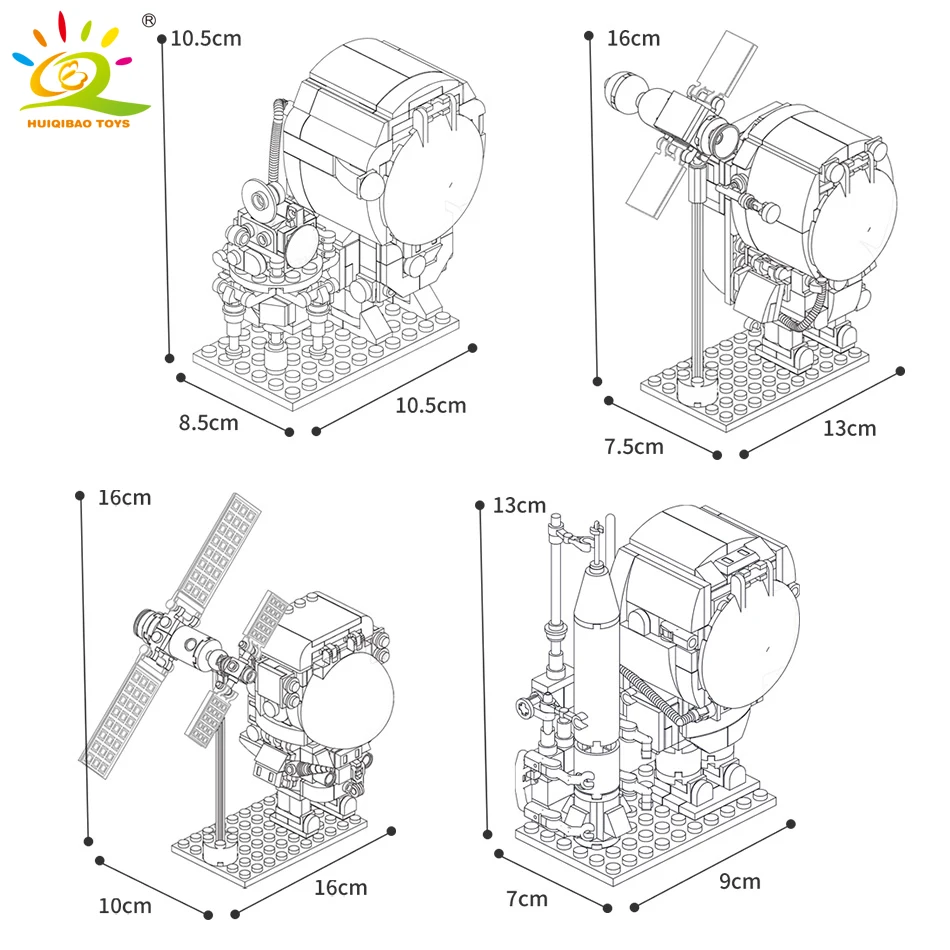 ®
HUIQIBAO TOYS

10.5cm
8.5cm
10.5cm

16cm
7.5cm
13cm

16cm
10cm
16cm

13cm
7cm
9cm