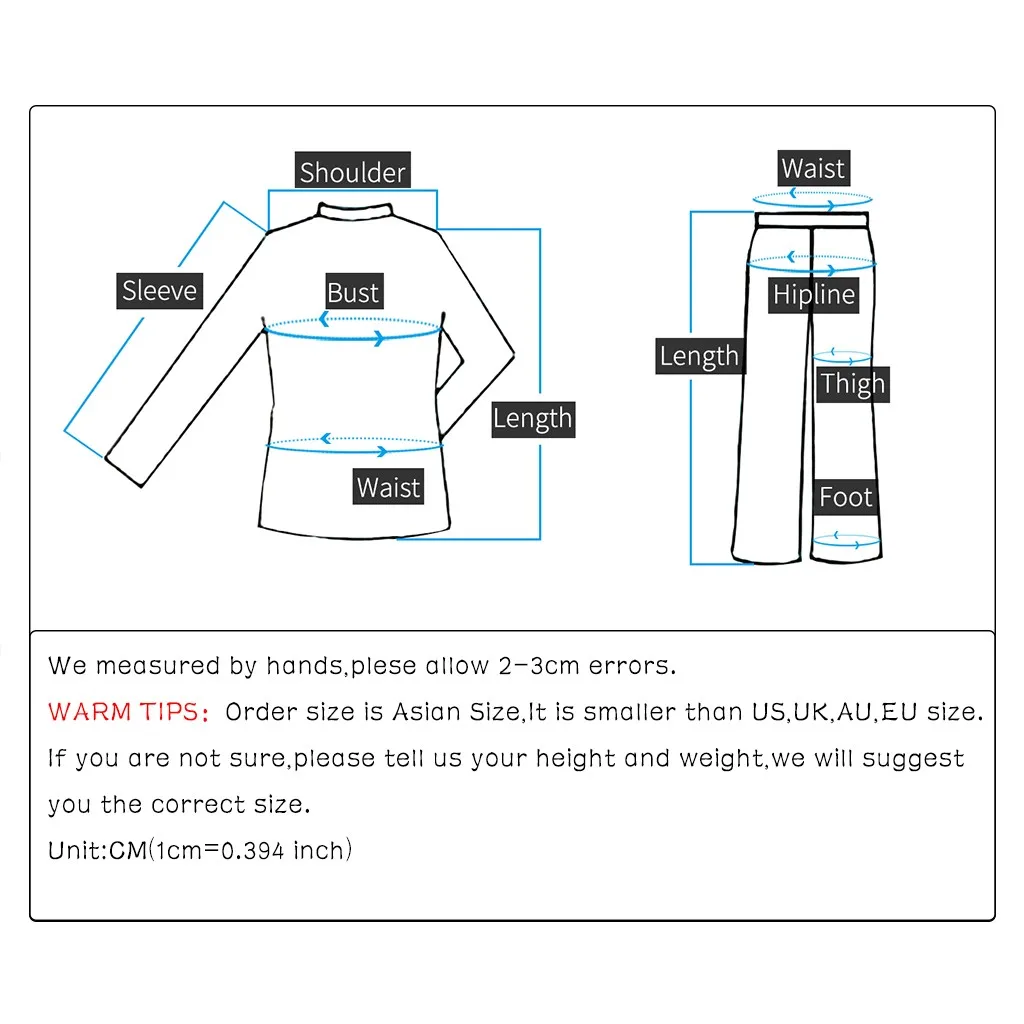 Shoulder
Sleeve
Bust
Length
Waist

Waist
Hipline
Length
Thigh
Foot

We measured by hands,plese allow 2-3cm errors.
WARM TIPS: Order size is Asian Size,It is smaller than US,UK,AU,EU size.
If you are not sure,please tell us your height and weight,we will suggest you the correct size.
Unit:CM(1cm=0.394 inch)