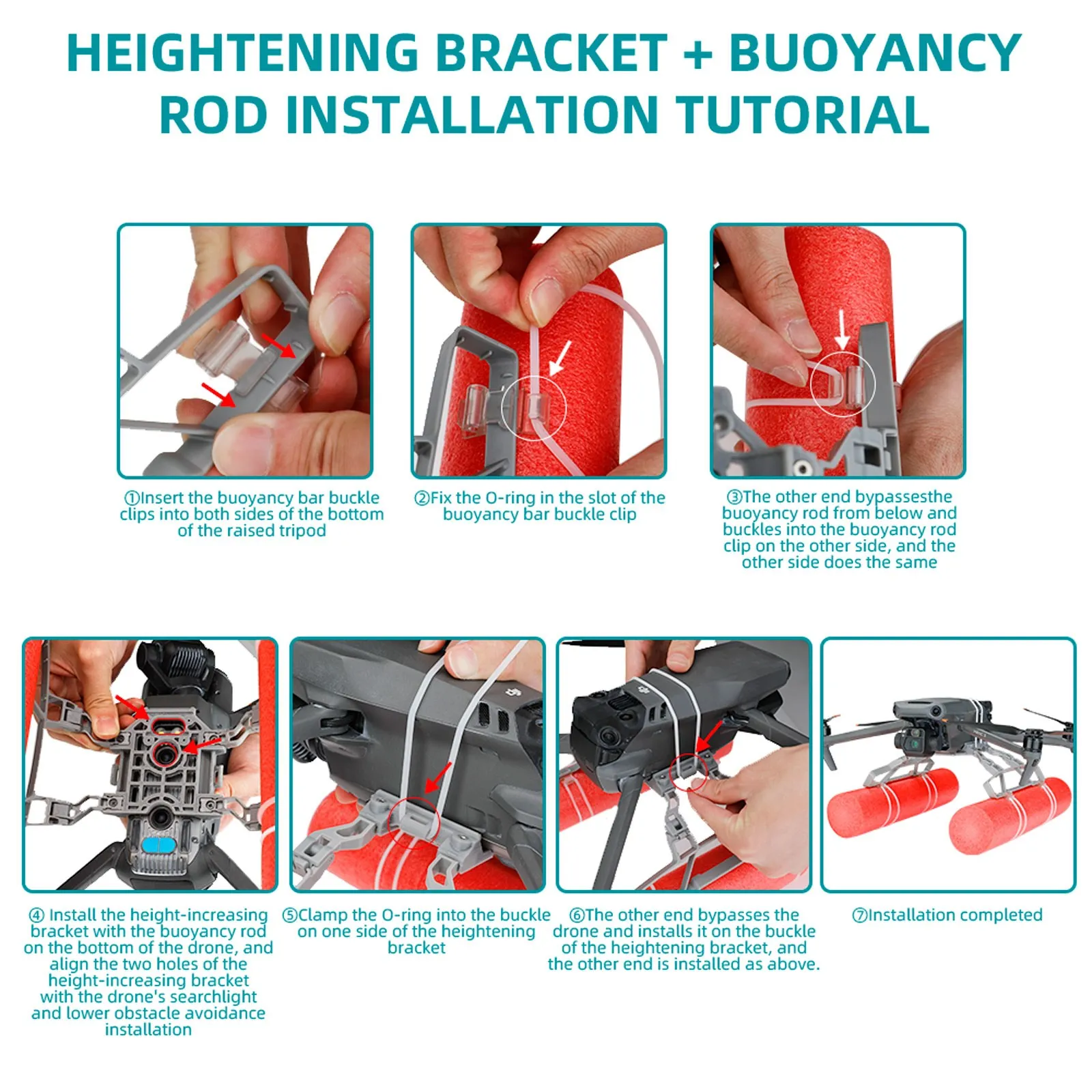 HEIGHTENING BRACKET + BUOYANCY ROD INSTALLATION TUTORIAL

①Insert the buoyancy bar buckle clips into both sides of the bottom of the raised tripod

②Fix the O-ring in the slot of the buoyancy bar buckle clip

③The other end bypassesthe buoyancy rod from below and buckles into the buoyancy rod clip on the other side, and the other side does the same

④ Install the height-increasing bracket with the buoyancy rod on the bottom of the drone, and align the two holes of the height-increasing bracket with the drone's searchlight and lower obstacle avoidance installation

⑤Clamp the O-ring into the buckle on one side of the heightening bracket

⑥The other end bypasses the drone and installs it on the buckle of the heightening bracket, and the other end is installed as above.

⑦Installation completed