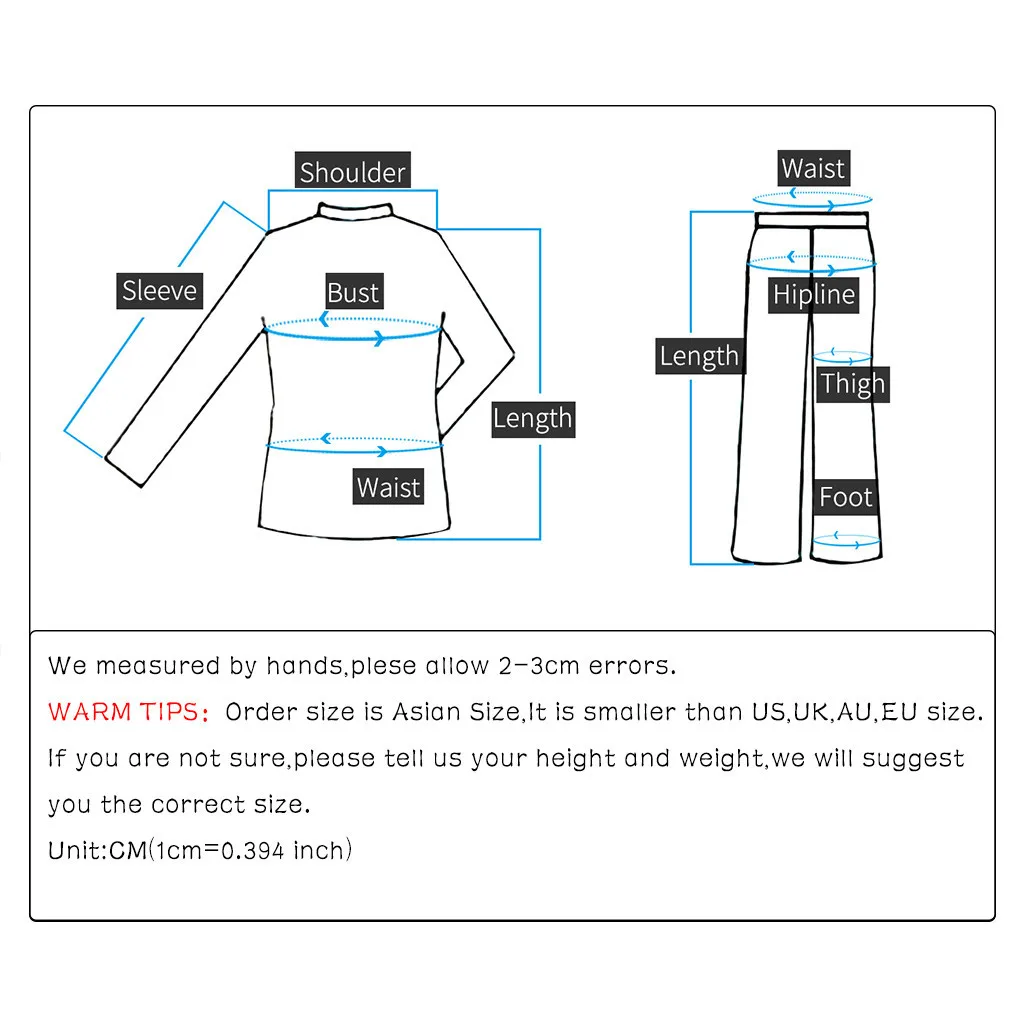 Shoulder
Sleeve
Bust
Length
Waist

Waist
Hipline
Length
Thigh
Foot

We measured by hands,plese allow 2-3cm errors.
WARM TIPS: Order size is Asian Size,It is smaller than US,UK,AU,EU size.
If you are not sure,please tell us your height and weight,we will suggest you the correct size.
Unit:CM(1cm=0.394 inch)