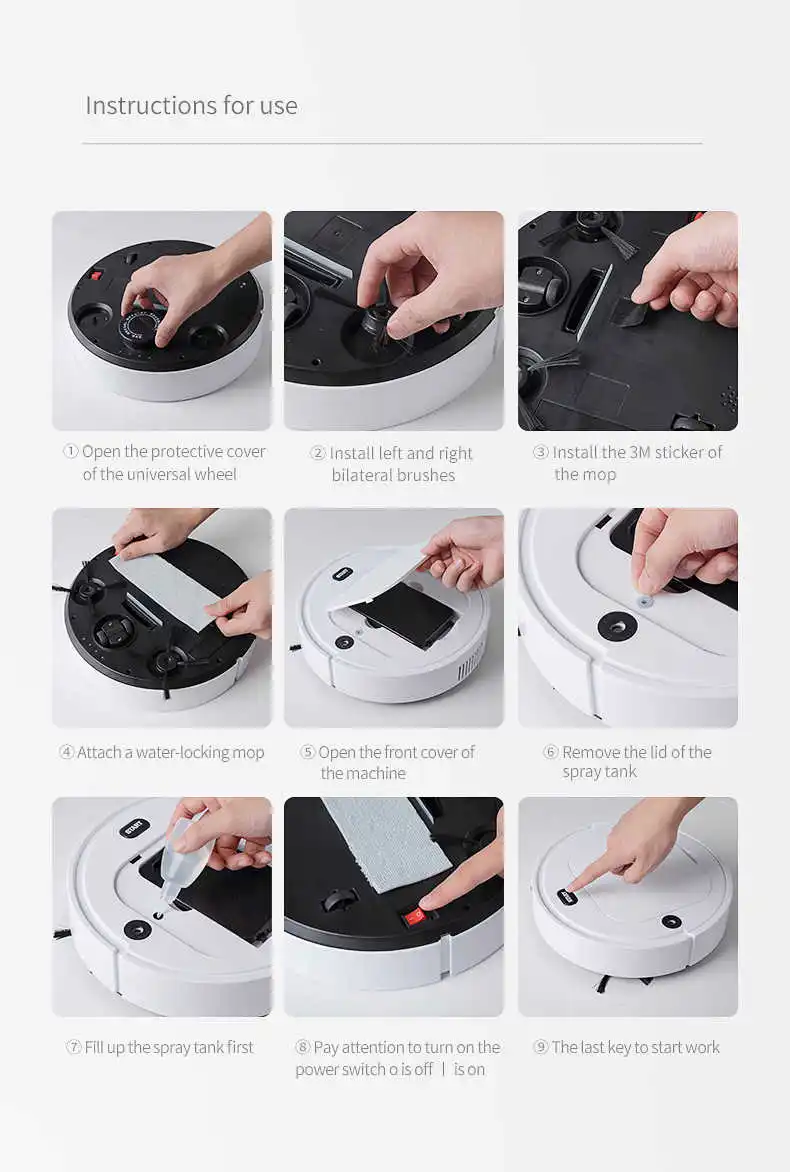 Instructions for use

① Open the protective cover of the universal wheel

② Install left and right bilateral brushes

③ Install the 3M sticker of the mop

④ Attach a water-locking mop

⑤ Open the front cover of the machine

⑥ Remove the lid of the spray tank

⑦ Fill up the spray tank first

⑧ Pay attention to turn on the power switch o is off | is on

⑨ The last key to start work