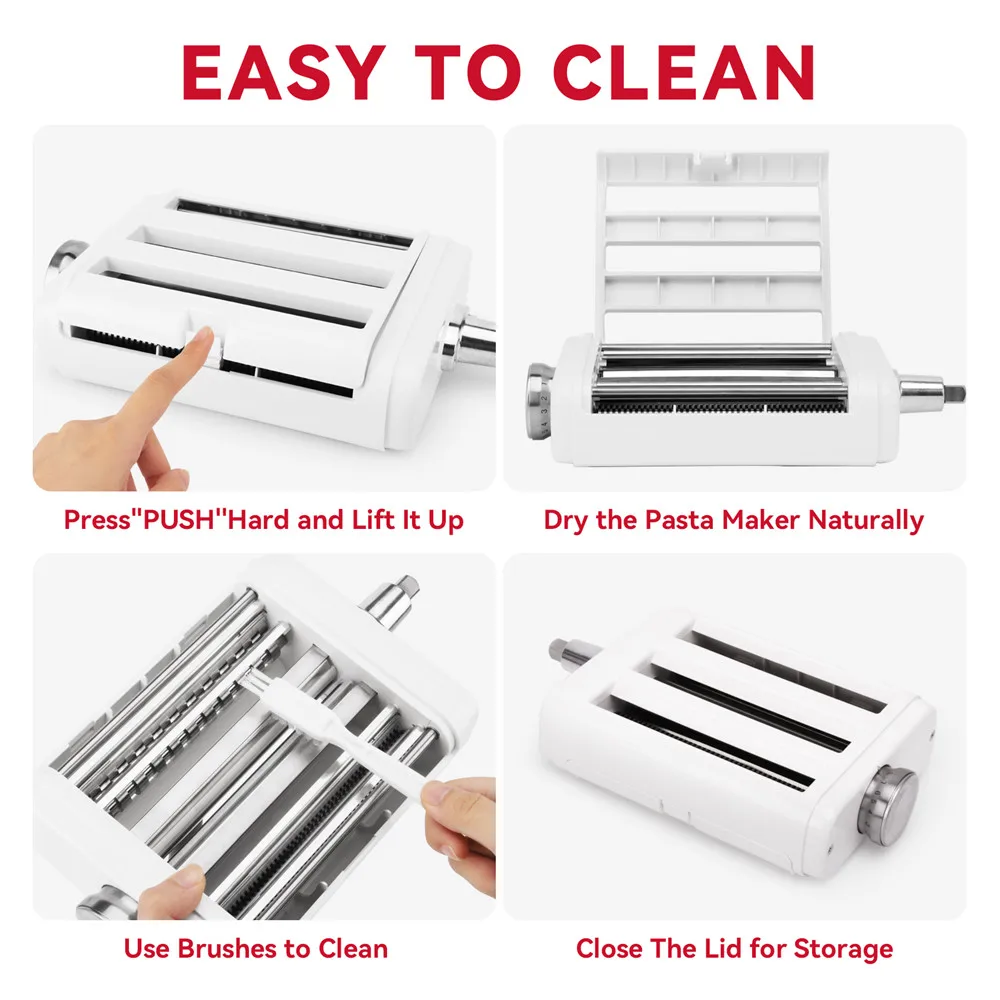 EASY TO CLEAN

Press"PUSH"Hard and Lift It Up

Dry the Pasta Maker Naturally

Use Brushes to Clean

Close The Lid for Storage