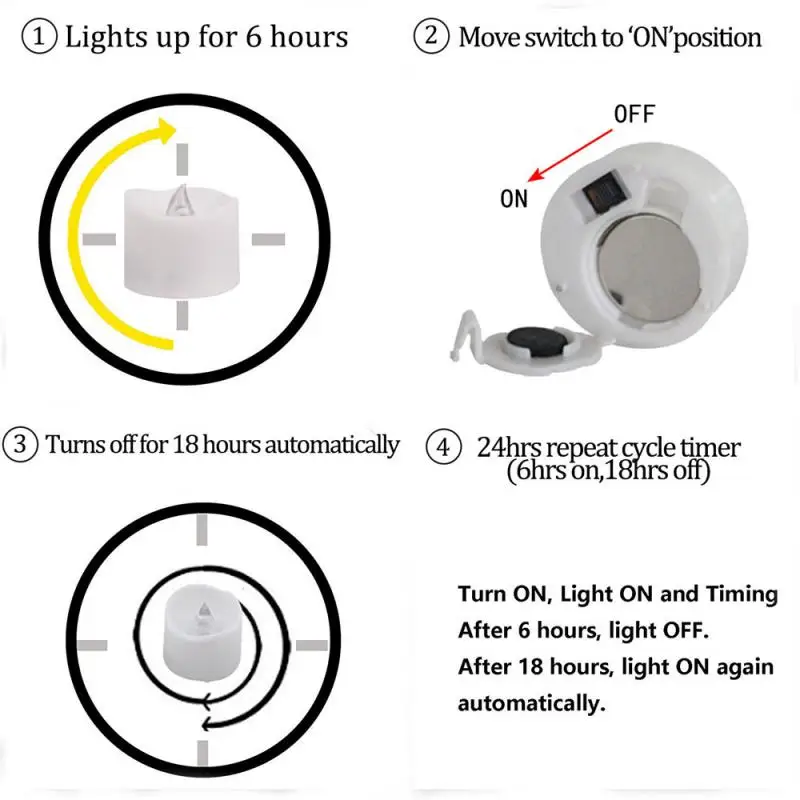 ① Lights up for 6 hours

② Move switch to 'ON'position

OFF

ON

③ Turns off for 18 hours automatically

④ 24hrs repeat cycle timer (6hrs on,18hrs off)

Turn ON, Light ON and Timing
After 6 hours, light OFF.
After 18 hours, light ON again automatically.