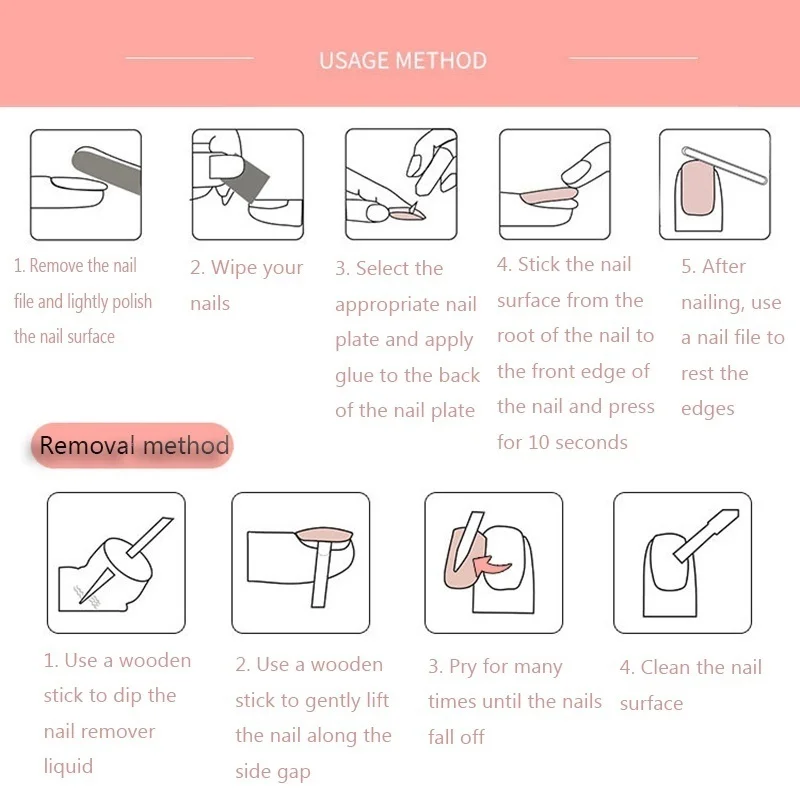 USAGE METHOD

1. Remove the nail file and lightly polish the nail surface

2. Wipe your nails

3. Select the appropriate nail plate and apply glue to the back of the nail plate

4. Stick the nail surface from the root of the nail to the front edge of the nail and press for 10 seconds

5. After nailing, use a nail file to rest the edges

Removal method

1. Use a wooden stick to dip the nail remover liquid

2. Use a wooden stick to gently lift the nail along the side gap

3. Pry for many times until the nails fall off

4. Clean the nail surface