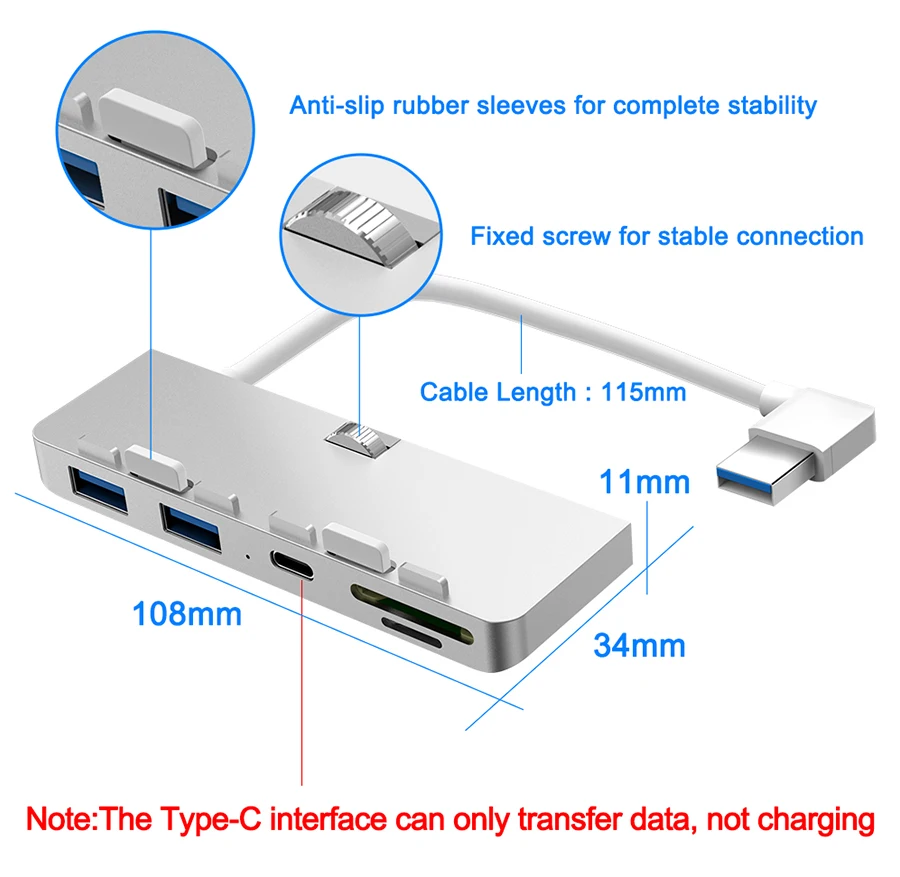 Anti-slip rubber sleeves for complete stability

Fixed screw for stable connection

Cable Length : 115mm

11mm

108mm

34mm

Note:The Type-C interface can only transfer data, not charging