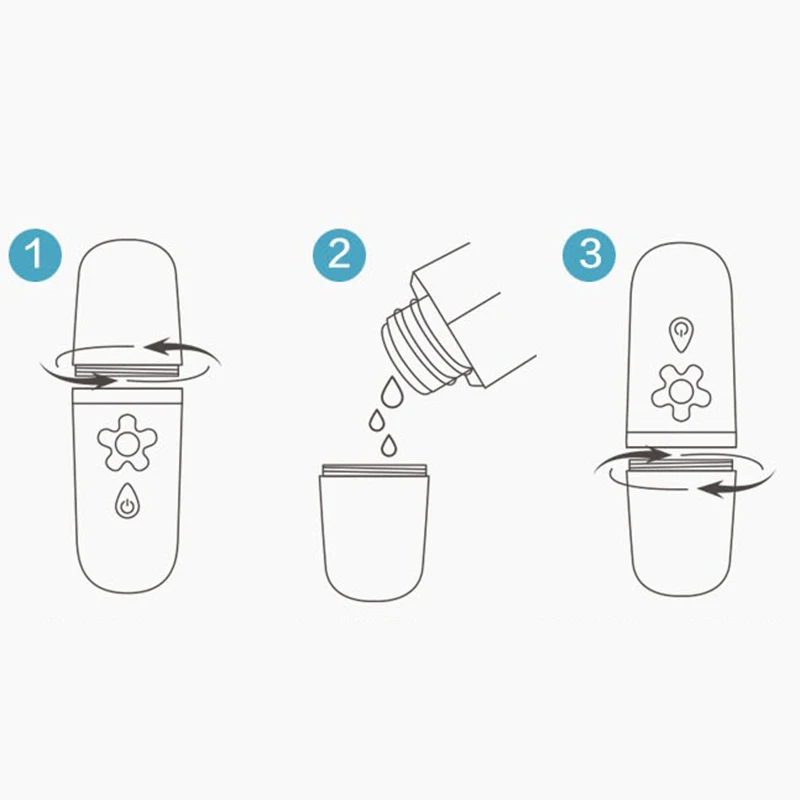 1

2

3