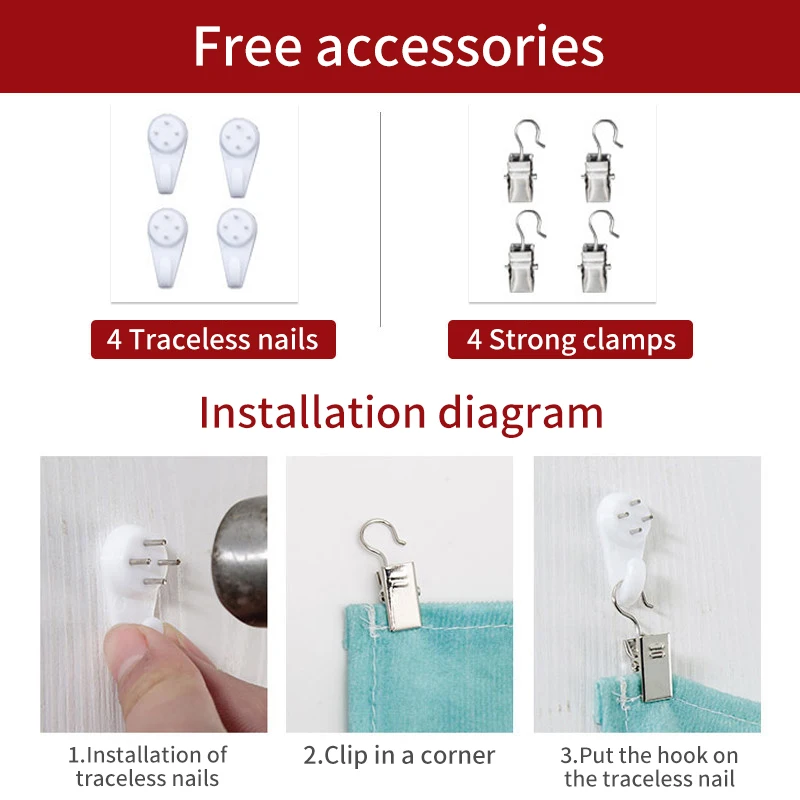 Free accessories

4 Traceless nails

4 Strong clamps

Installation diagram

1.Installation of traceless nails

2.Clip in a corner

3.Put the hook on the traceless nail