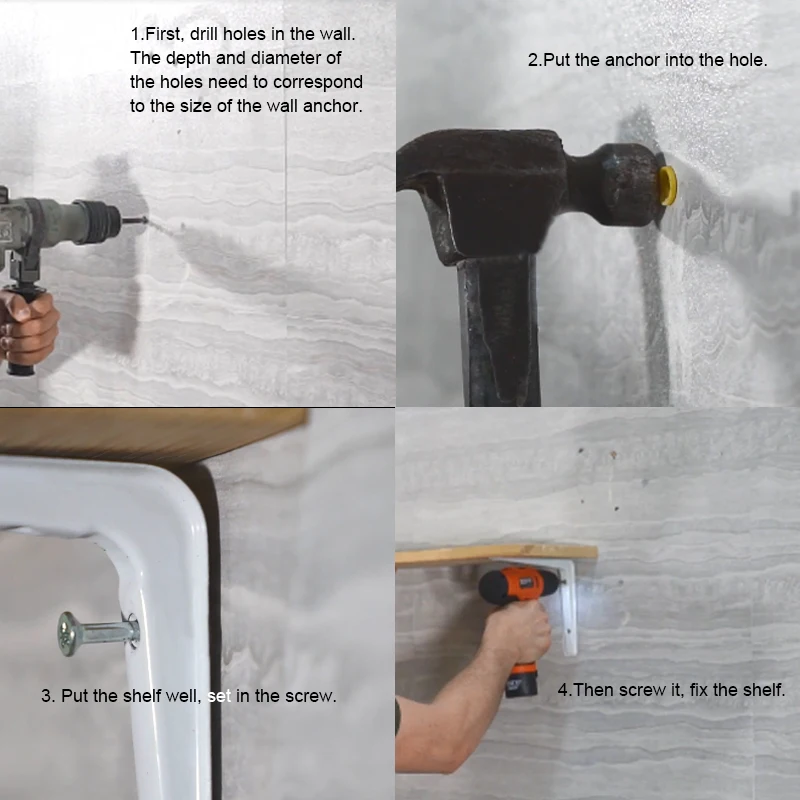 1.First, drill holes in the wall. The depth and diameter of the holes need to correspond to the size of the wall anchor.

2.Put the anchor into the hole.

3. Put the shelf well, set in the screw.

4.Then screw it, fix the shelf.