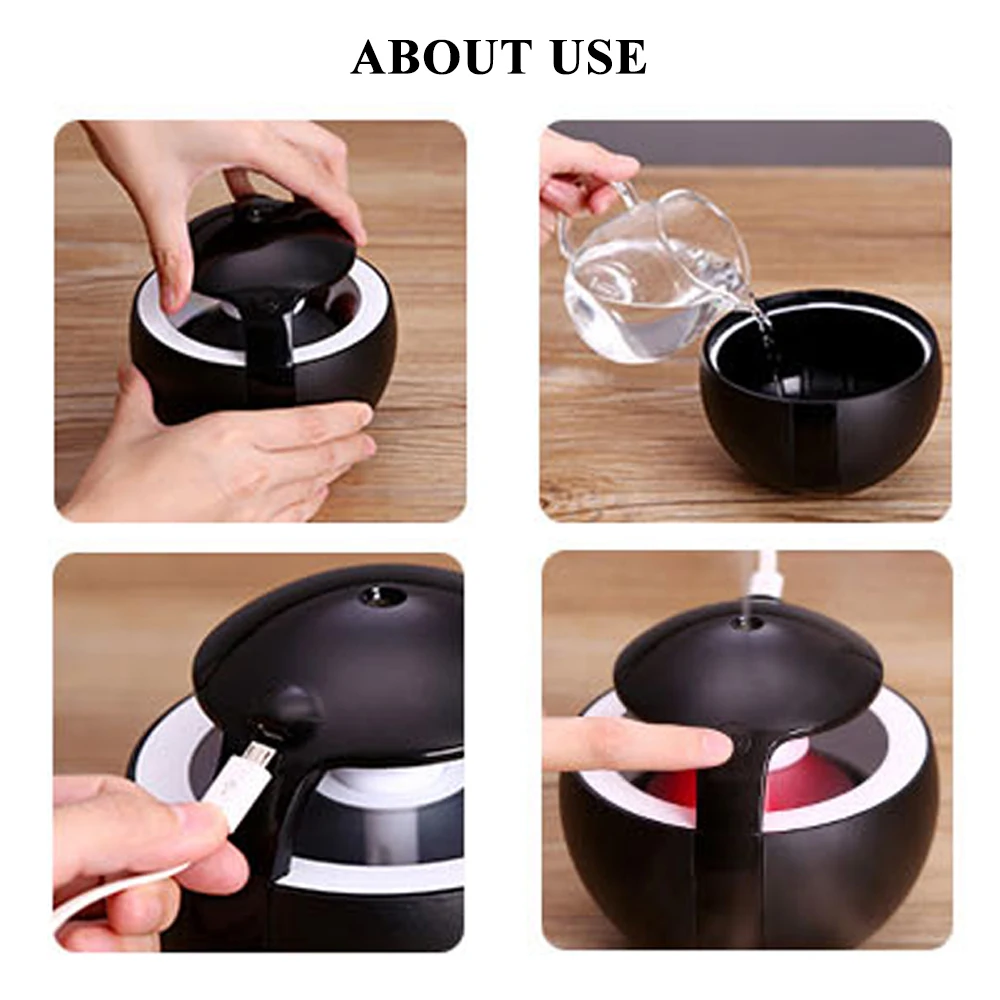 ABOUT USE