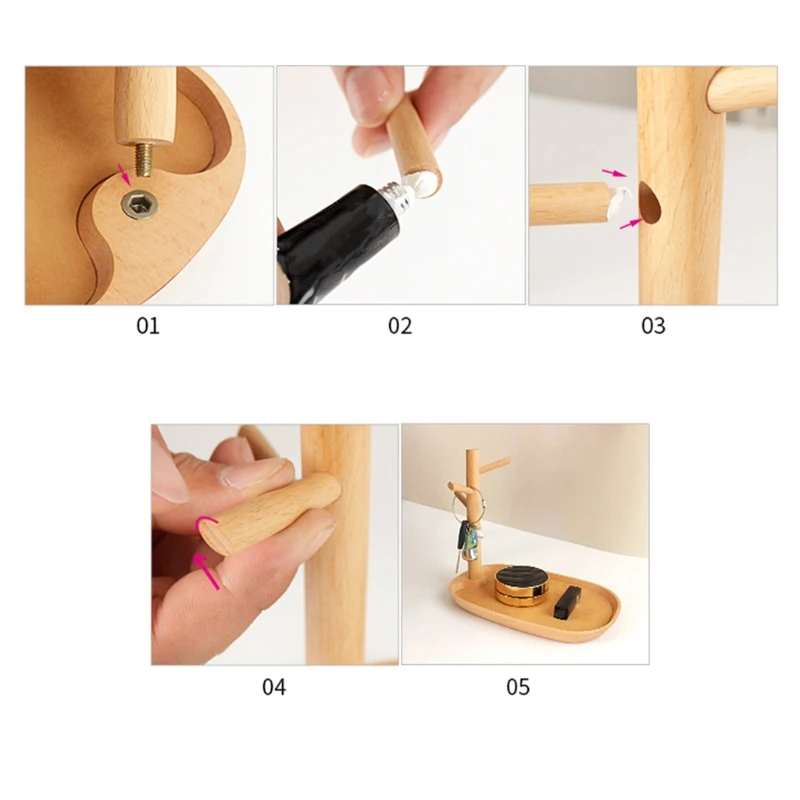 01

02

03

04

05