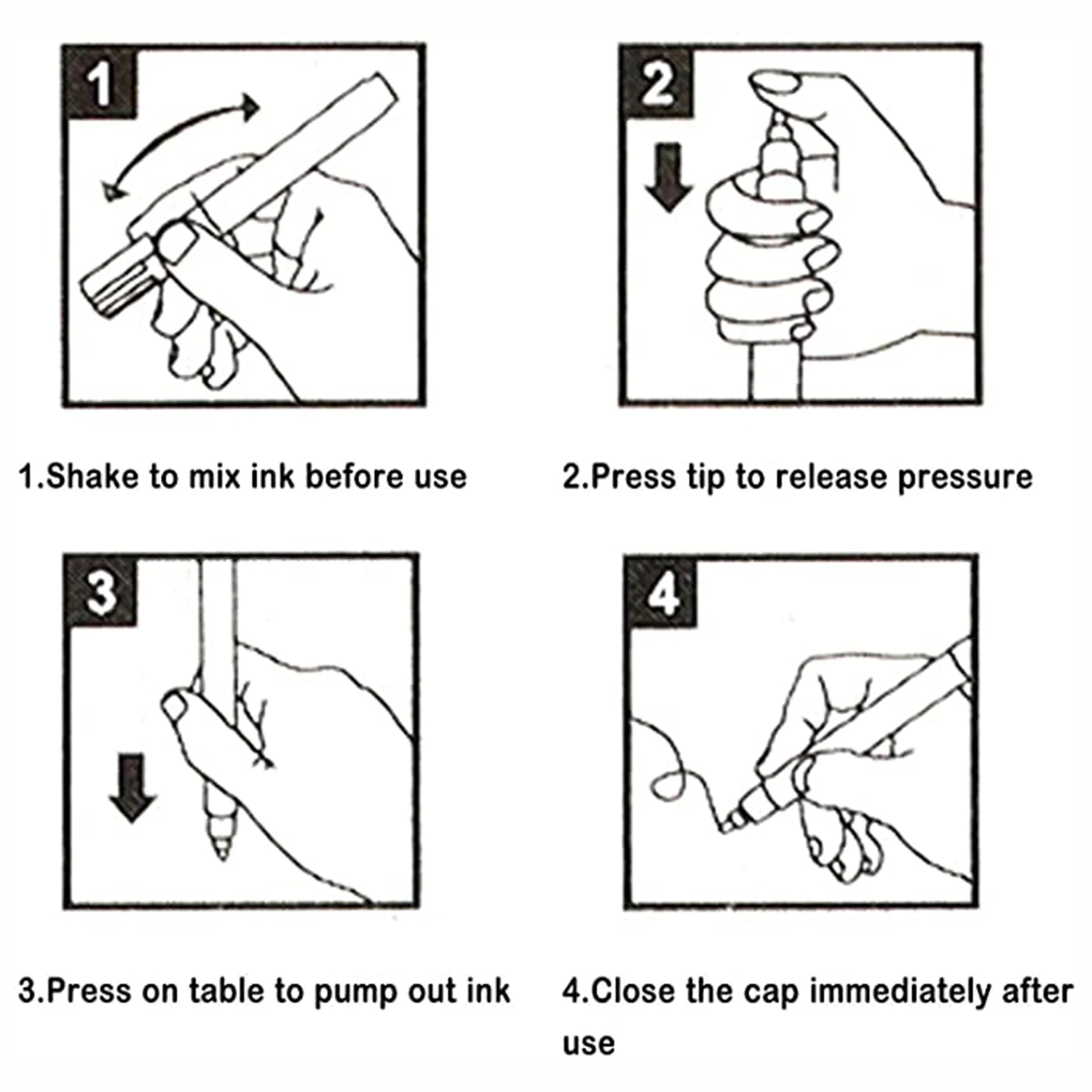 1

2

1.Shake to mix ink before use

2.Press tip to release pressure

3

4

3.Press on table to pump out ink

4.Close the cap immediately after use