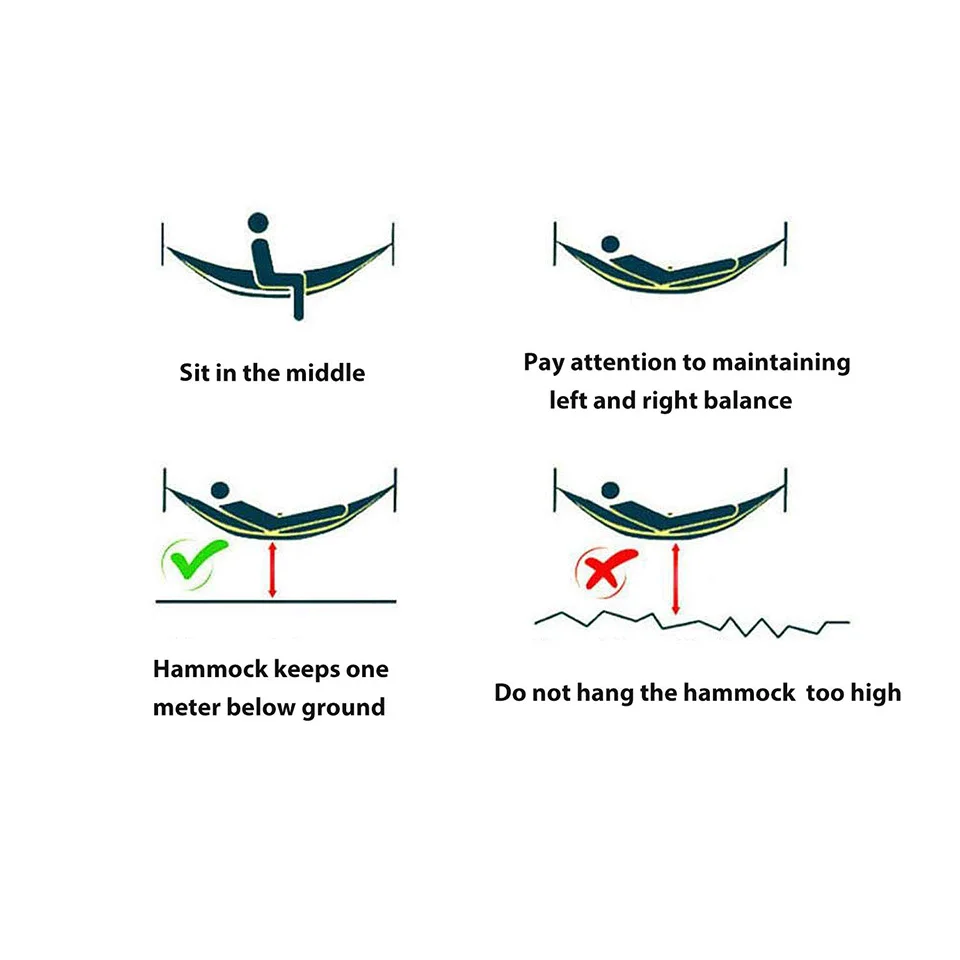 Sit in the middle

Pay attention to maintaining left and right balance

Hammock keeps one meter below ground

Do not hang the hammock too high