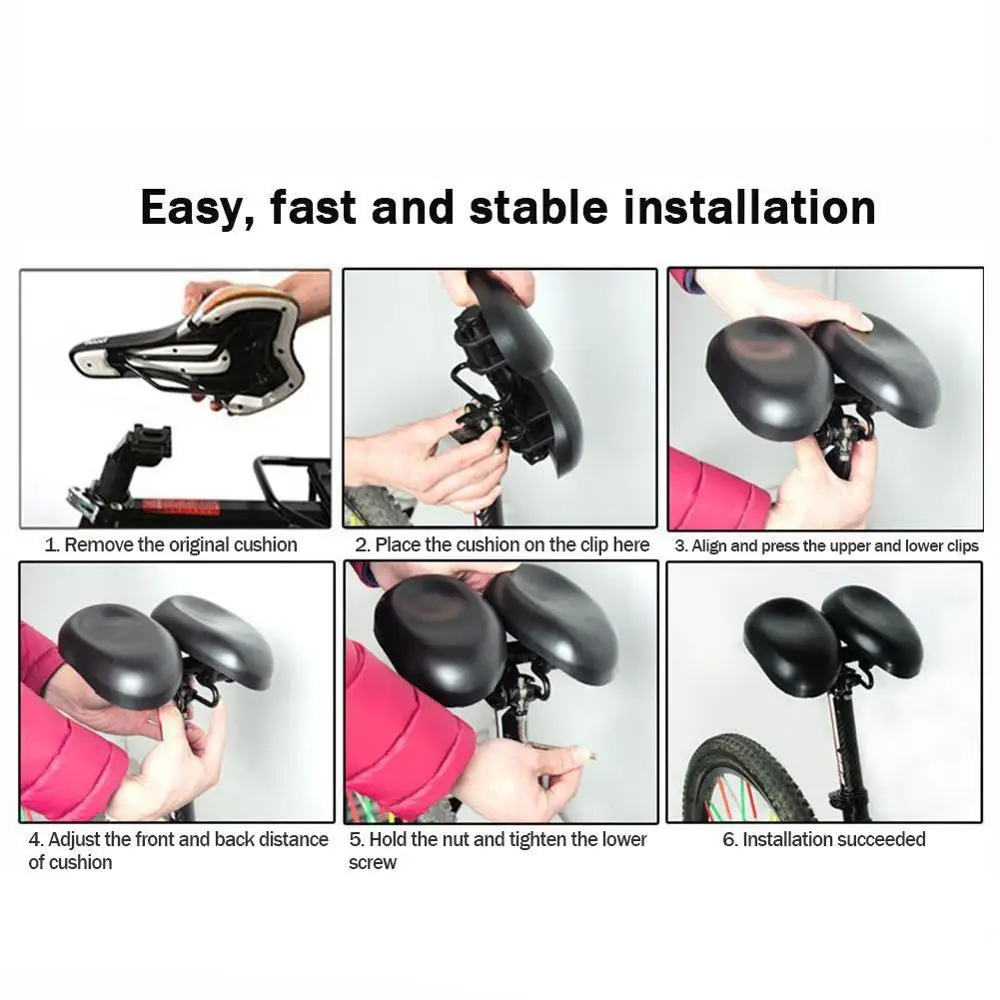 Easy, fast and stable installation

1. Remove the original cushion

2. Place the cushion on the clip here

3. Align and press the upper and lower clips

4. Adjust the front and back distance of cushion

5. Hold the nut and tighten the lower screw

6. Installation succeeded