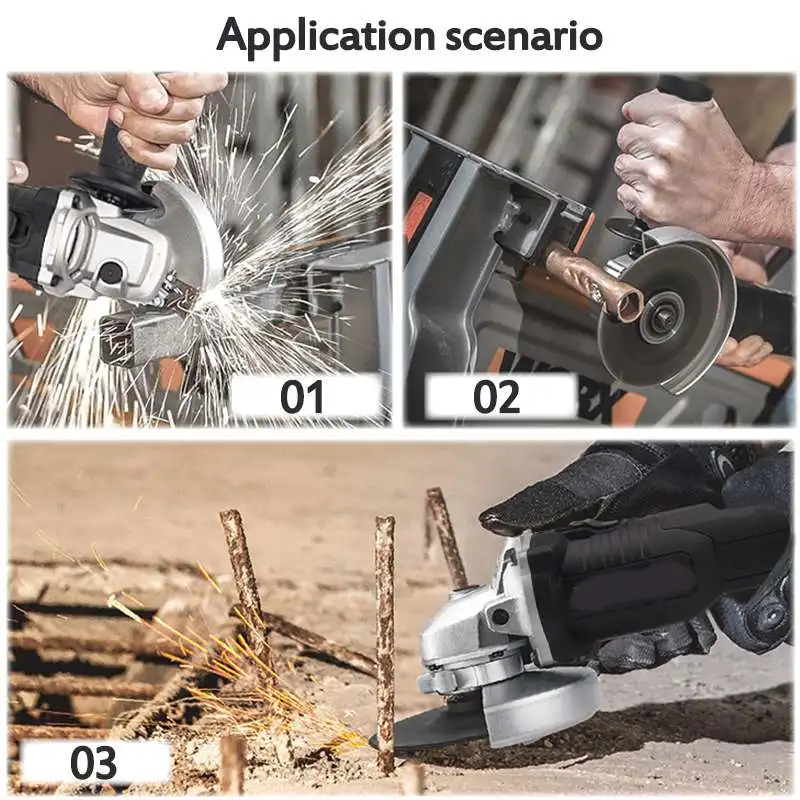 Application scenario

01

02

03