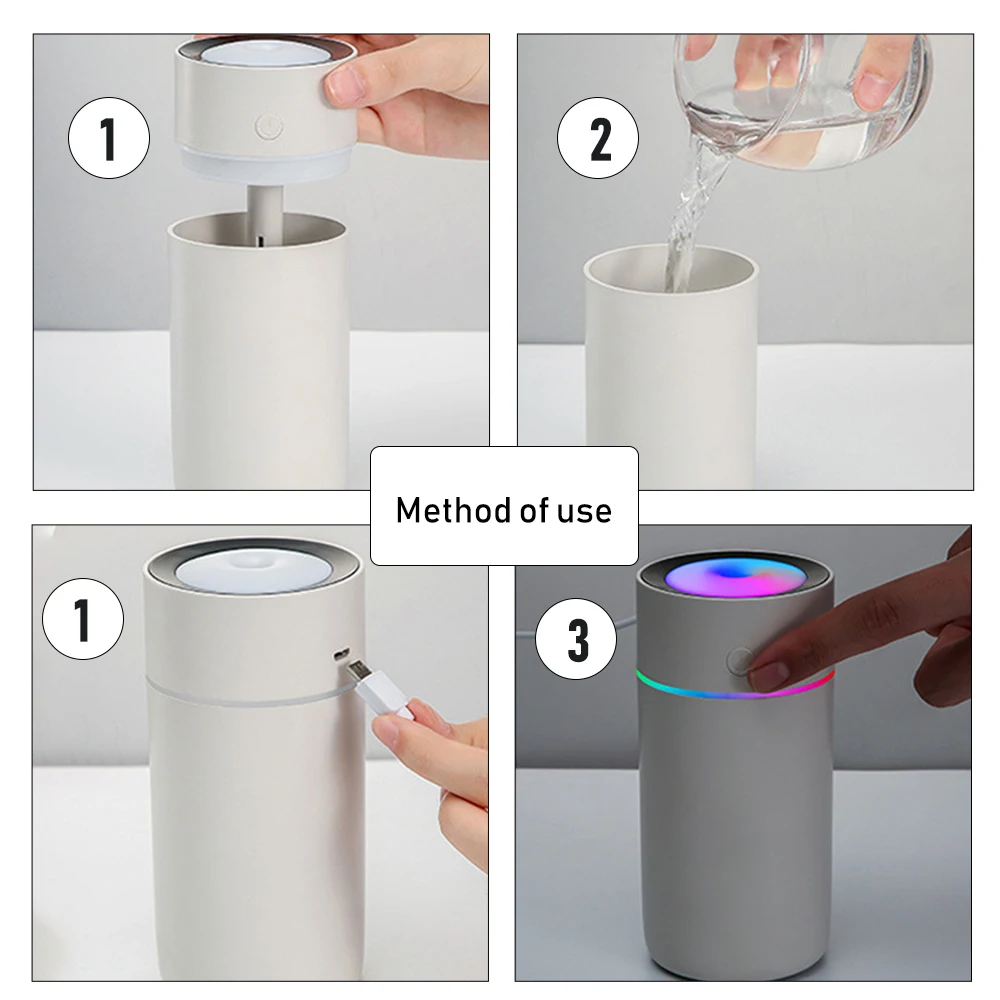 1

2

Method of use

1

3