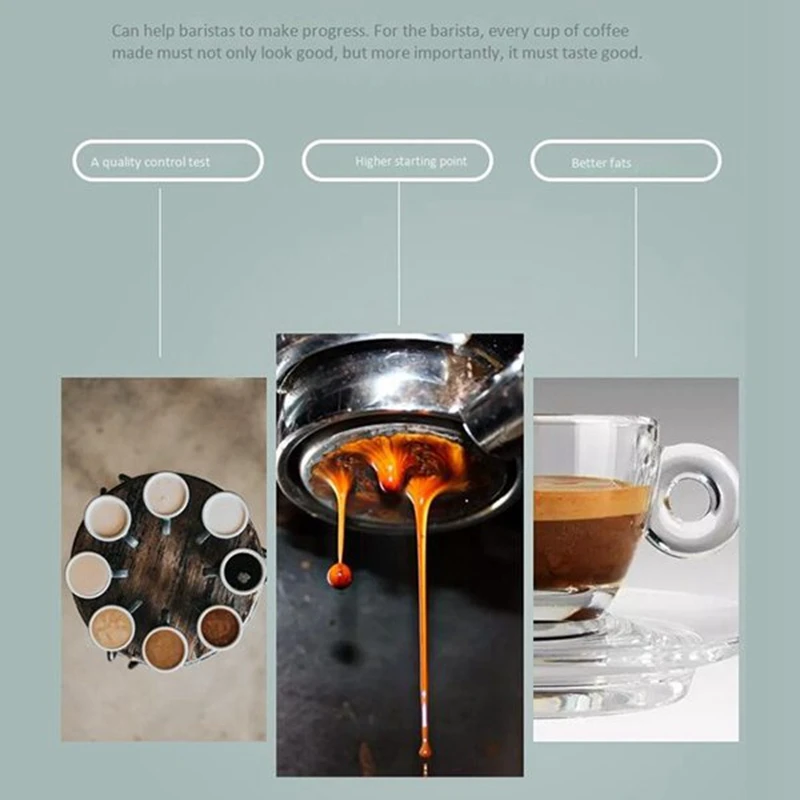 Can help baristas to make progress. For the barista, every cup of coffee made must not only look good, but more importantly, it must taste good.

A quality control test

Higher starting point

Better fats