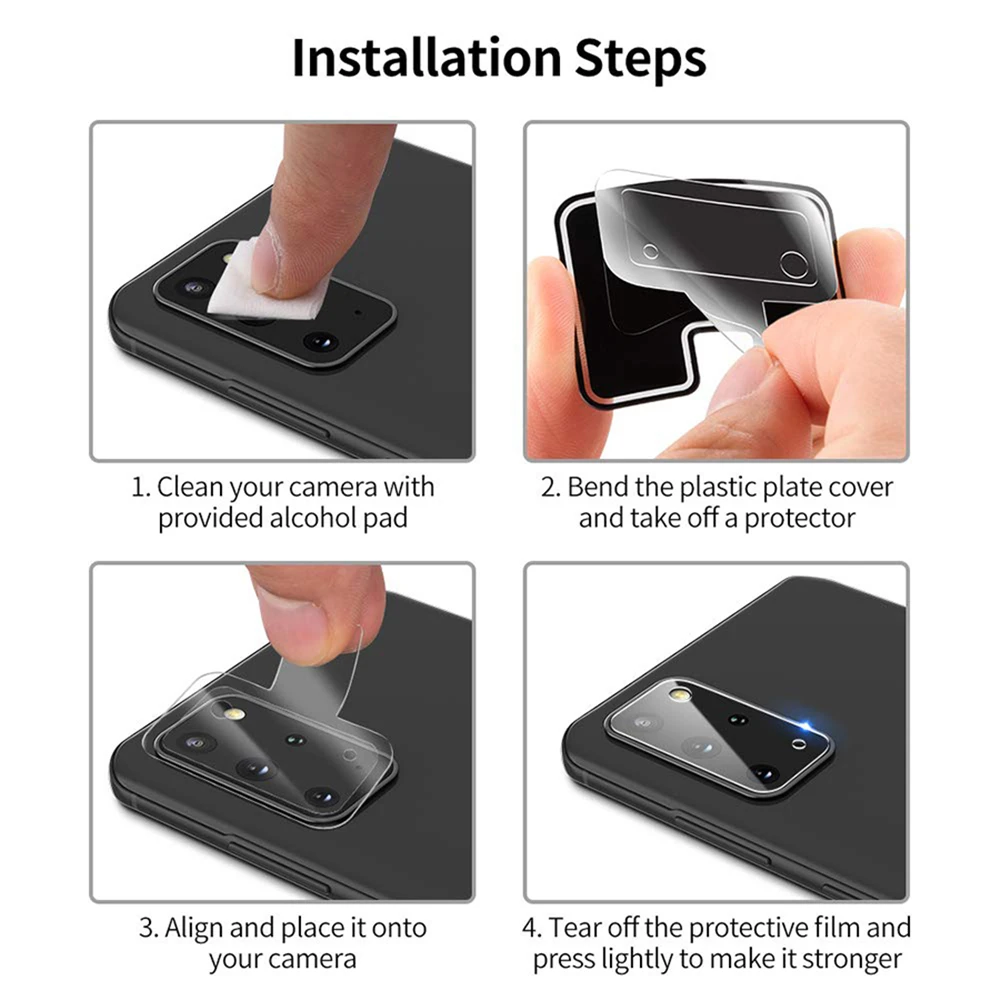 Installation Steps

1. Clean your camera with provided alcohol pad

2. Bend the plastic plate cover and take off a protector

3. Align and place it onto your camera

4. Tear off the protective film and press lightly to make it stronger