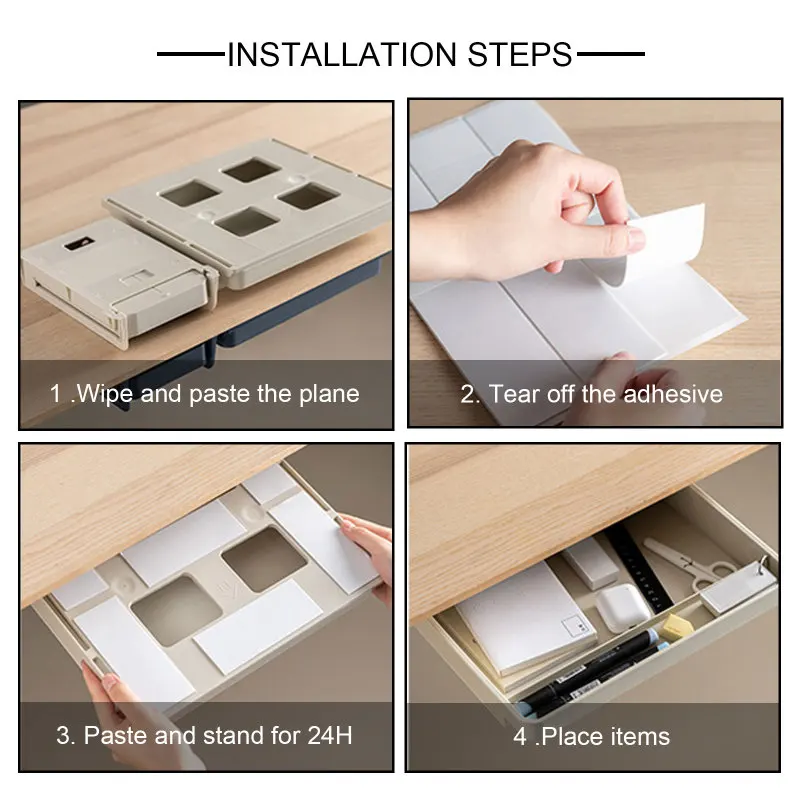 INSTALLATION STEPS

1 .Wipe and paste the plane

2. Tear off the adhesive

3. Paste and stand for 24H

4 .Place items