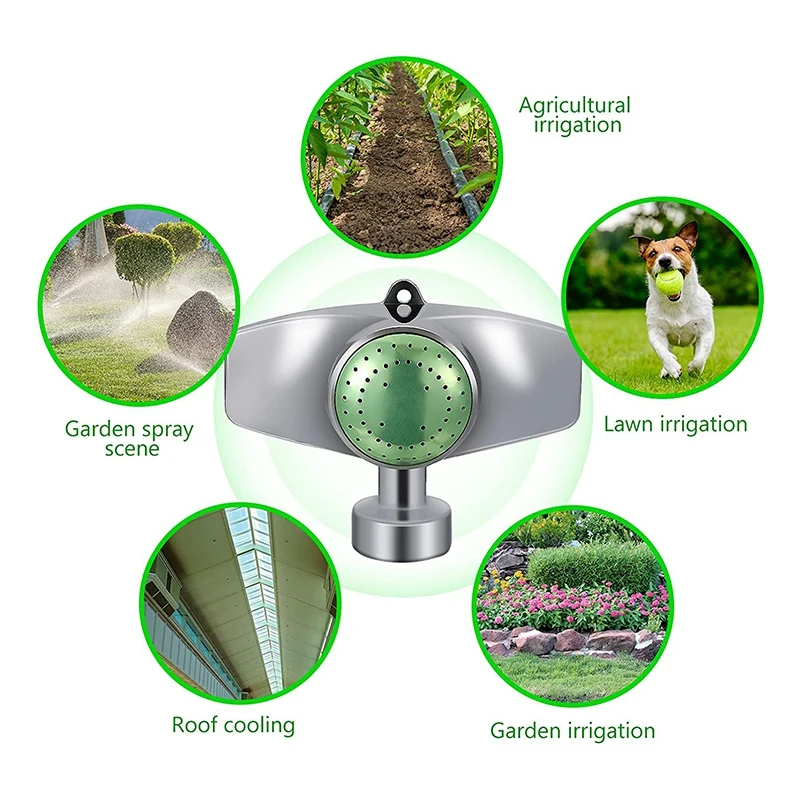 Agricultural irrigation

Garden spray scene

Lawn irrigation

Roof cooling

Garden irrigation