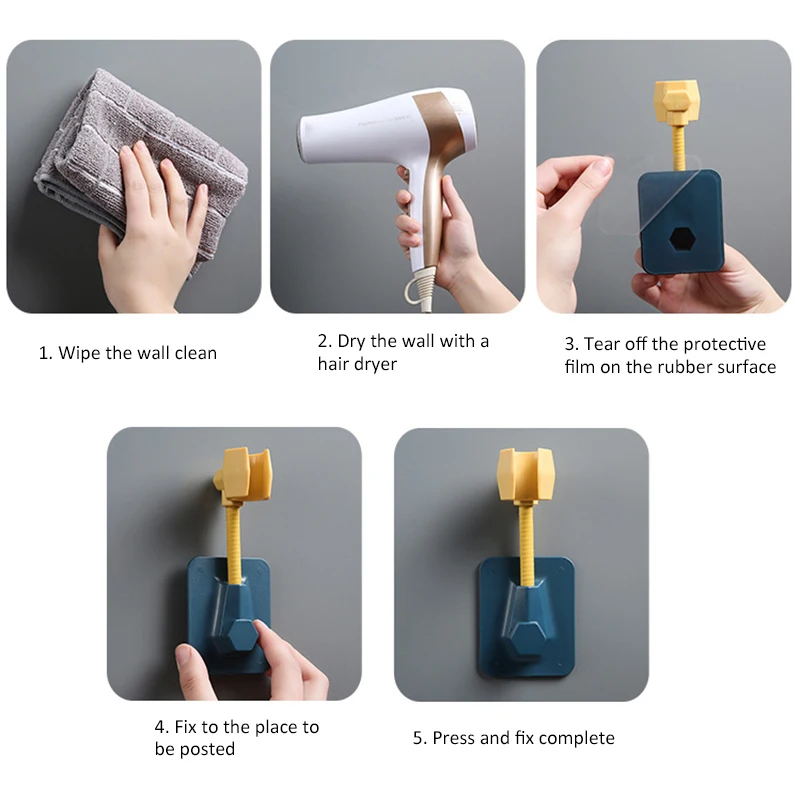 1. Wipe the wall clean

2. Dry the wall with a hair dryer

3. Tear off the protective film on the rubber surface

4. Fix to the place to be posted

5. Press and fix complete