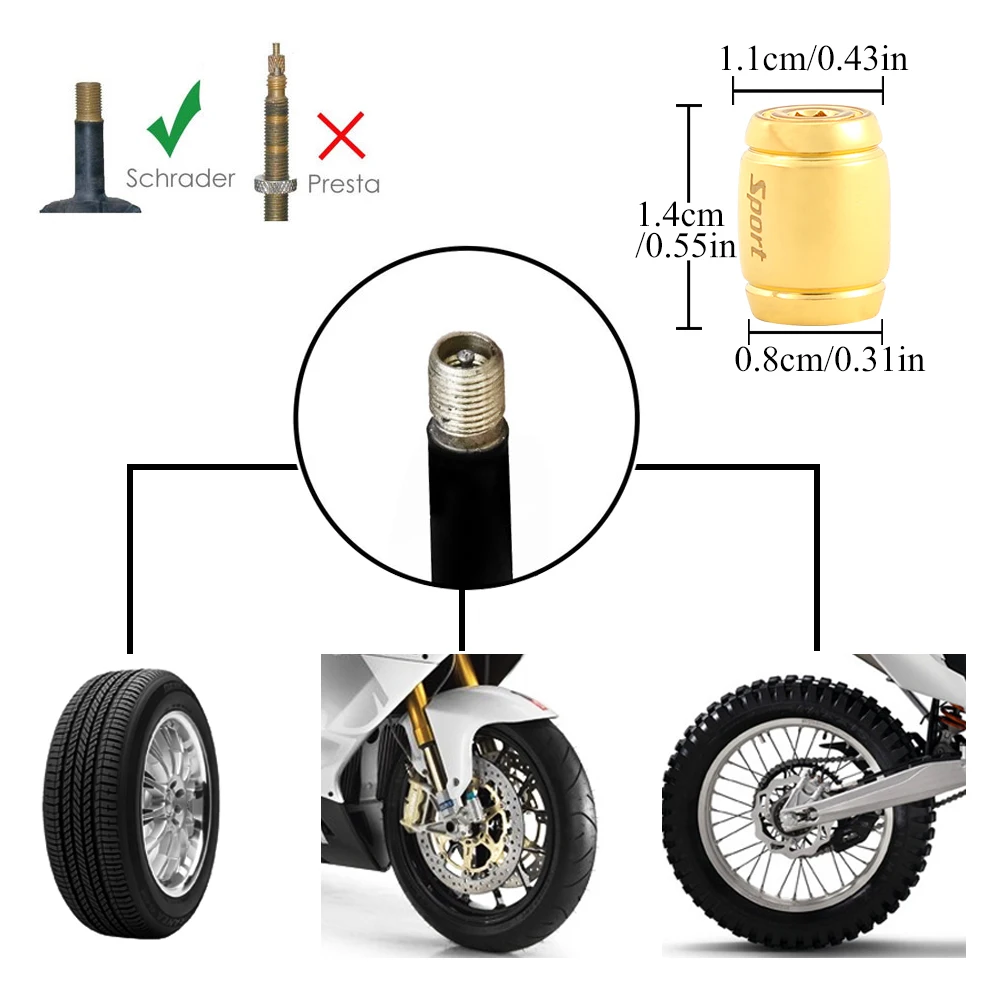 Schrader

Presta

1.1cm/0.43in

1.4cm /0.55in

Sport

0.8cm/0.31in