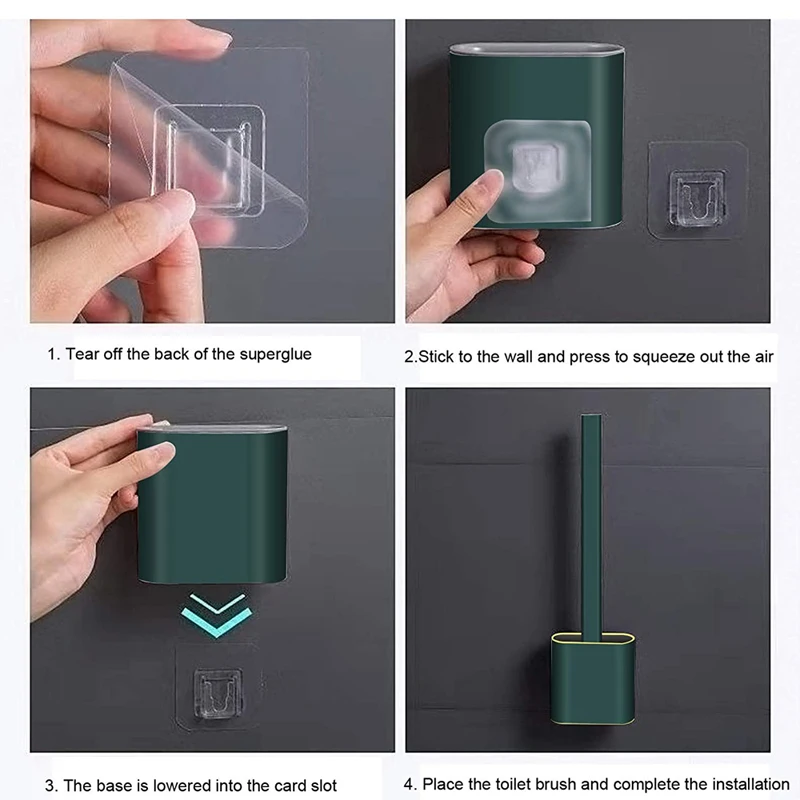 1. Tear off the back of the superglue

2.Stick to the wall and press to squeeze out the air

3. The base is lowered into the card slot

4. Place the toilet brush and complete the installation