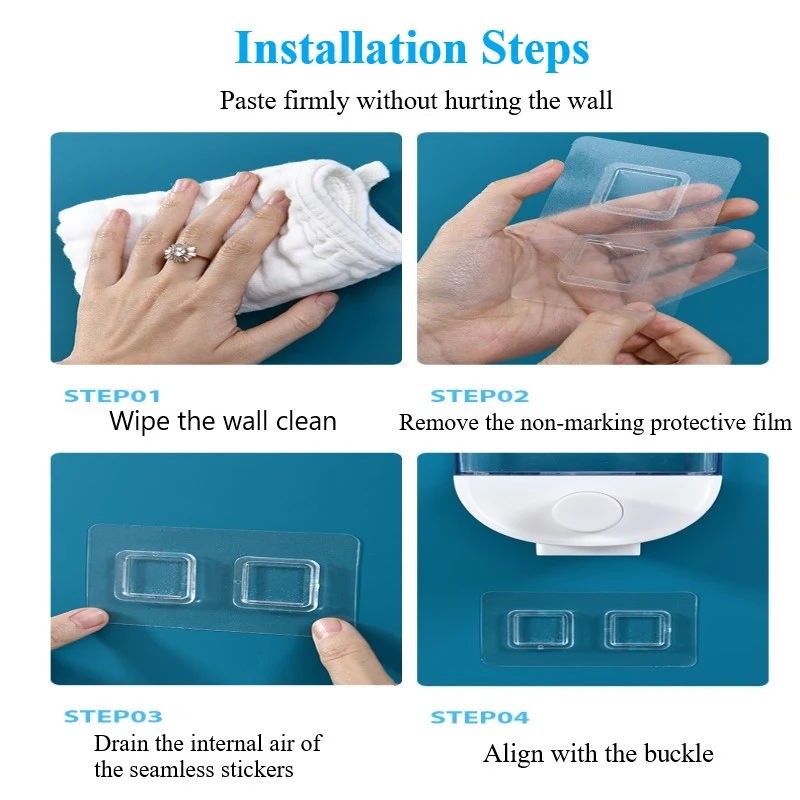 Installation Steps

Paste firmly without hurting the wall

STEP01
Wipe the wall clean

STEP02
Remove the non-marking protective film

STEP03
Drain the internal air of the seamless stickers

STEP04
Align with the buckle