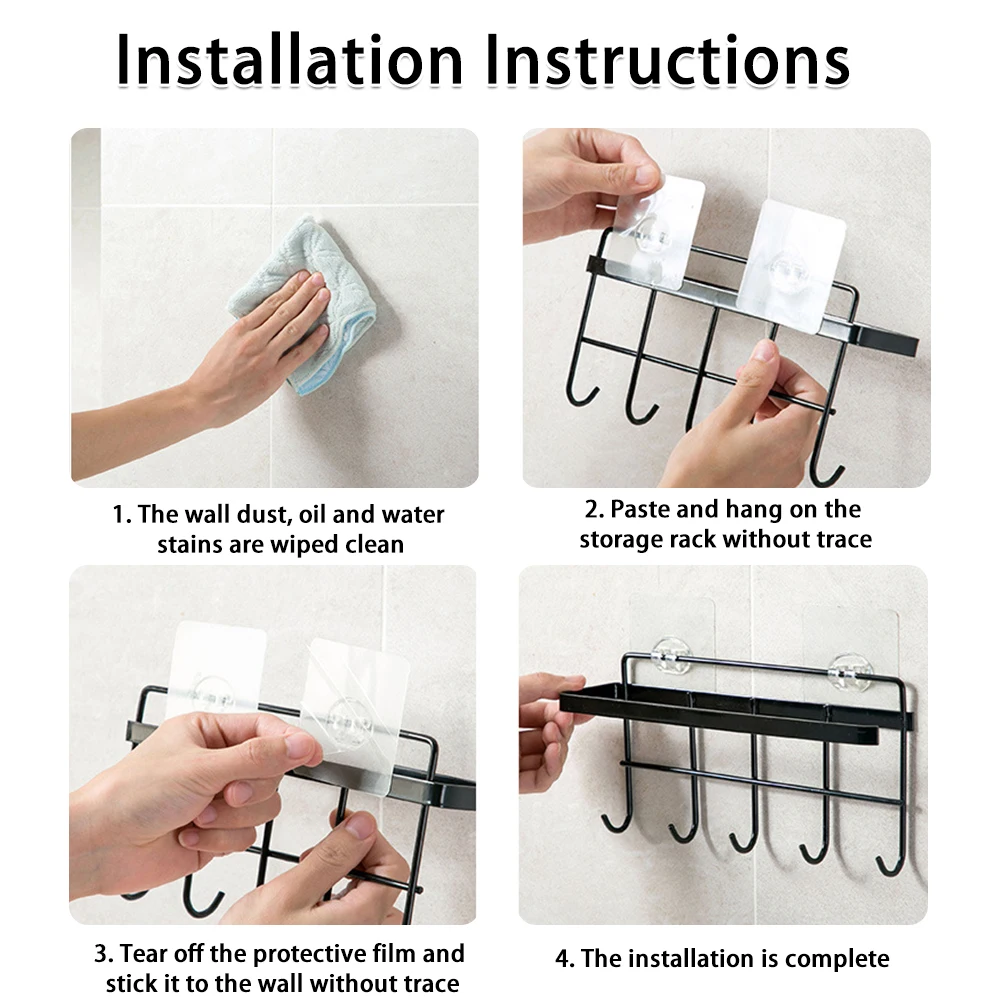 Installation Instructions

1. The wall dust, oil and water stains are wiped clean

2. Paste and hang on the storage rack without trace

3. Tear off the protective film and stick it to the wall without trace

4. The installation is complete