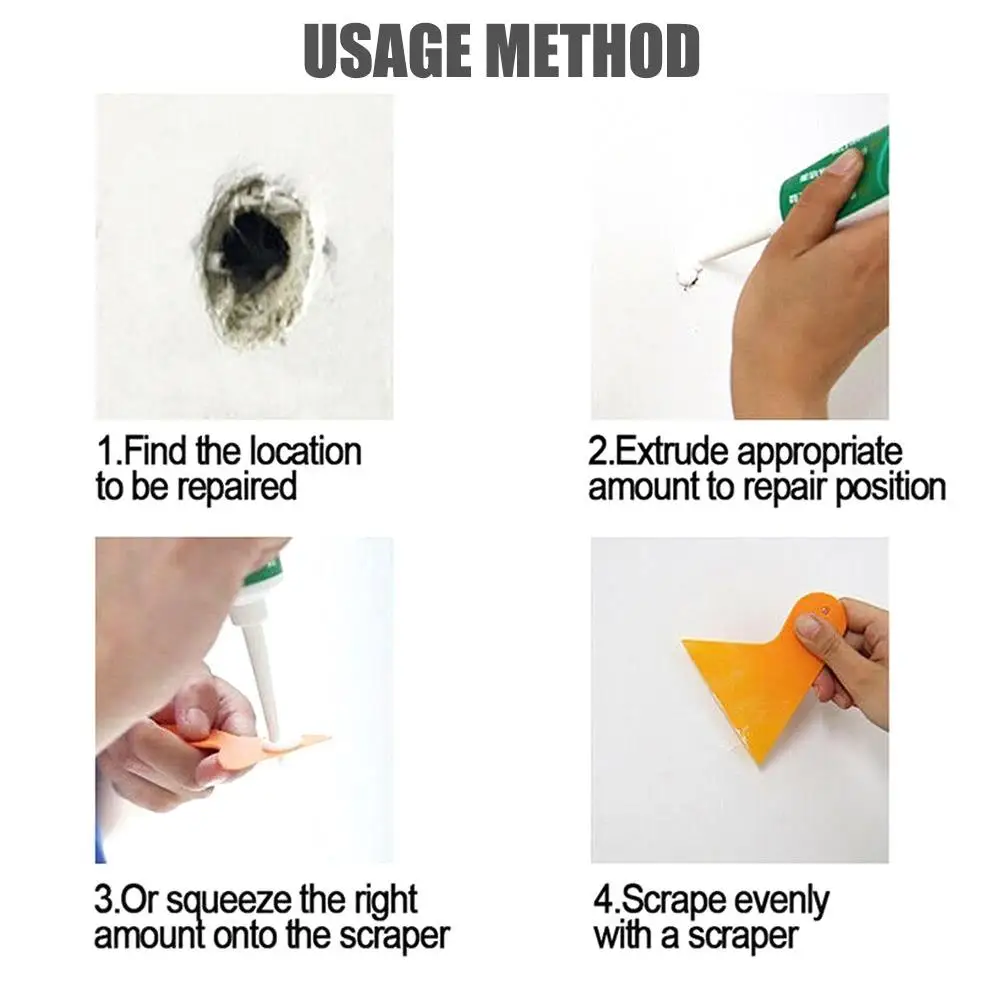 USAGE METHOD

1.Find the location to be repaired

2.Extrude appropriate amount to repair position

3.Or squeeze the right amount onto the scraper

4.Scrape evenly with a scraper