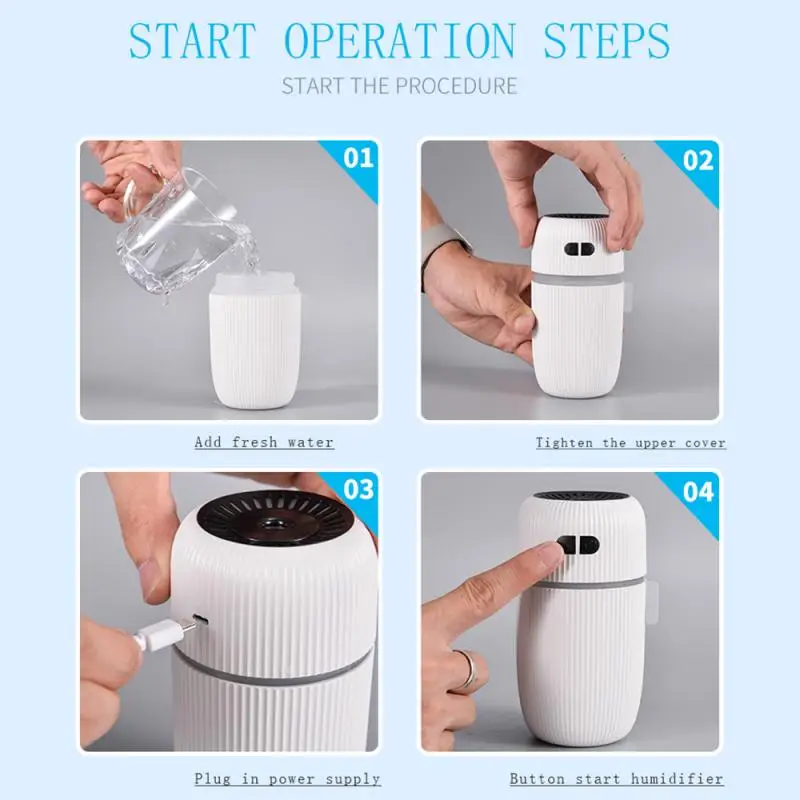 START OPERATION STEPS

START THE PROCEDURE

01

Add fresh water

02

Tighten the upper cover

03

Plug in power supply

04

Button start humidifier