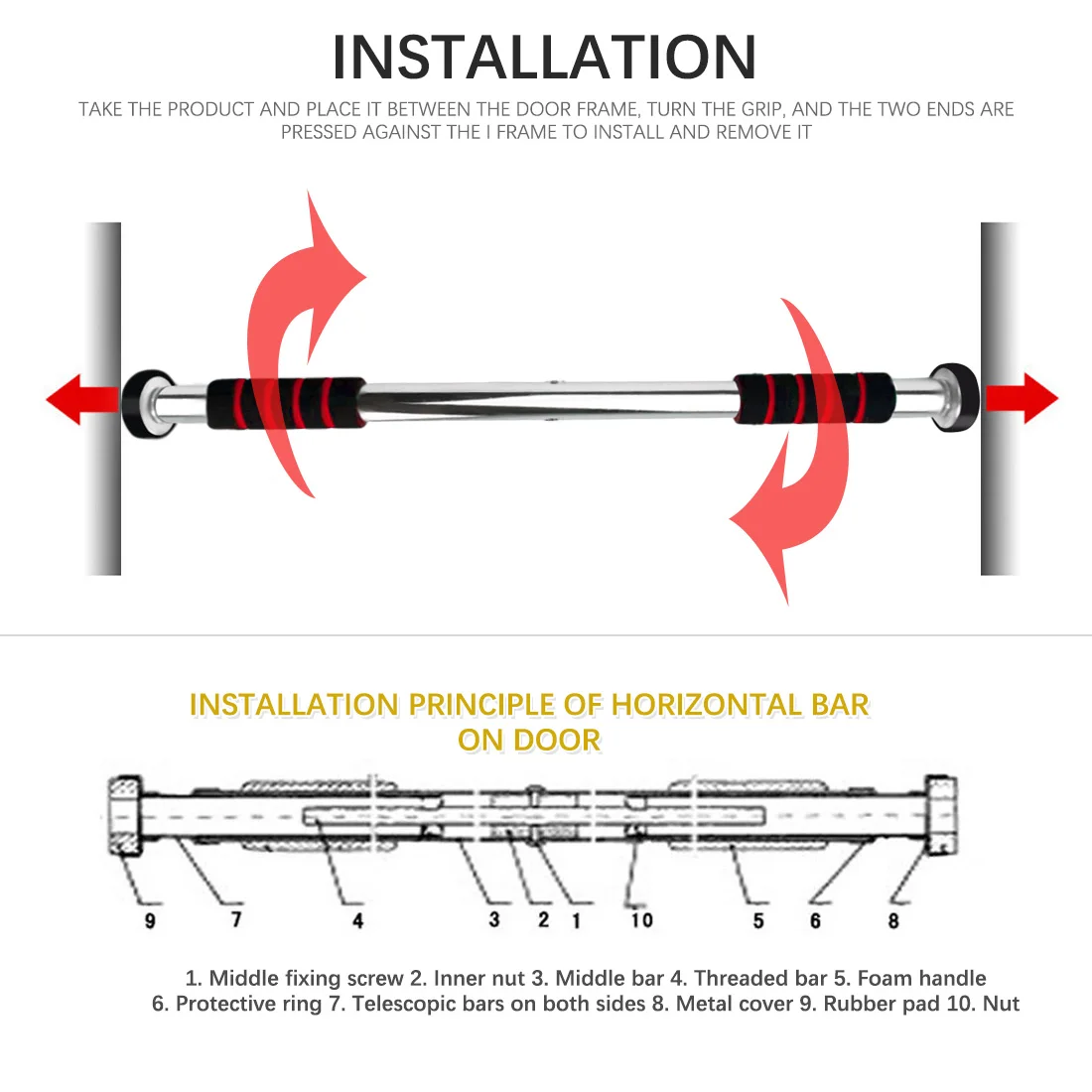 INSTALLATION

TAKE THE PRODUCT AND PLACE IT BETWEEN THE DOOR FRAME, TURN THE GRIP, AND THE TWO ENDS ARE PRESSED AGAINST THE I FRAME TO INSTALL AND REMOVE IT

INSTALLATION PRINCIPLE OF HORIZONTAL BAR ON DOOR

9 7 4 3 2 1 10 5 6 8

1. Middle fixing screw 2. Inner nut 3. Middle bar 4. Threaded bar 5. Foam handle
6. Protective ring 7. Telescopic bars on both sides 8. Metal cover 9. Rubber pad 10. Nut