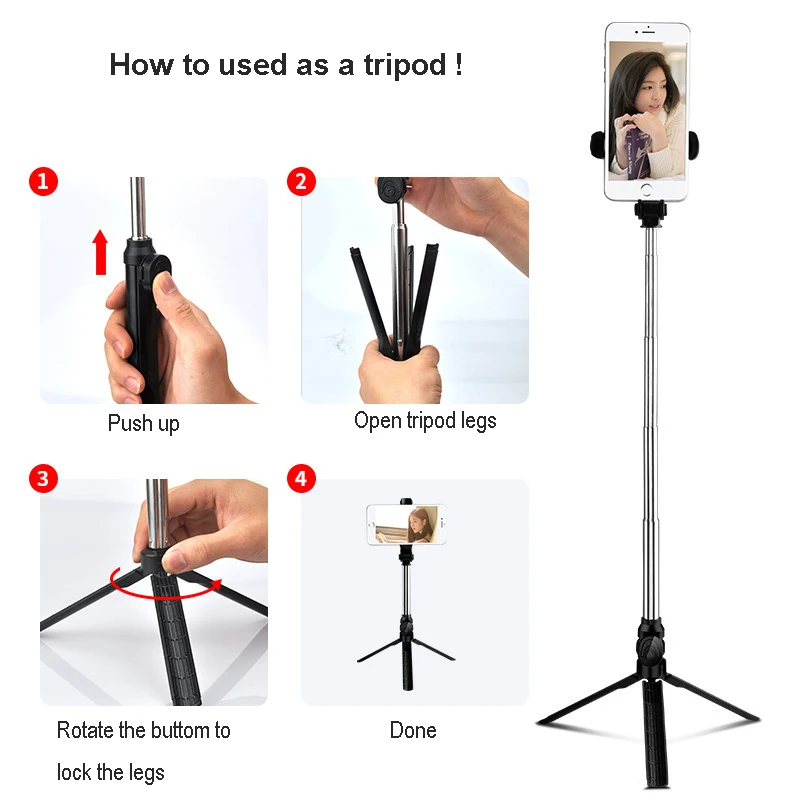 How to used as a tripod !

1

Push up

2

Open tripod legs

3

Rotate the buttom to lock the legs

4

Done