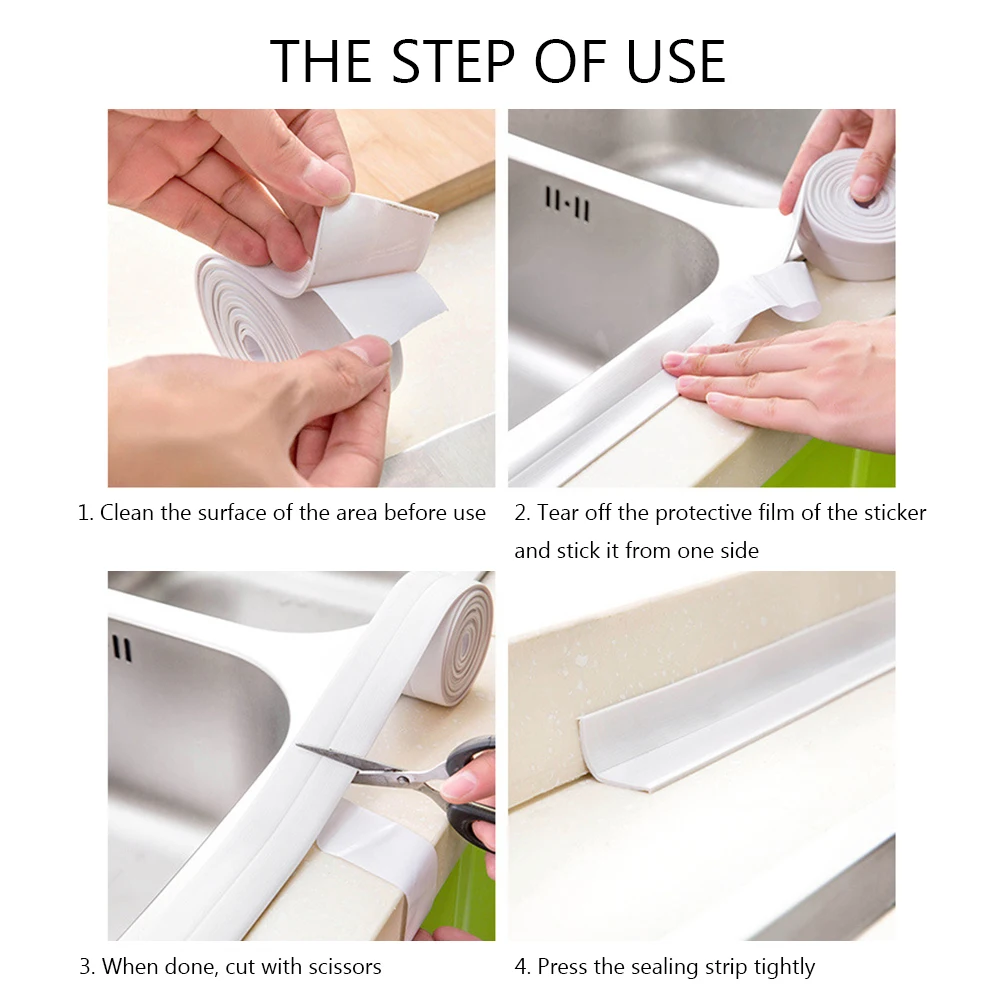 THE STEP OF USE

1. Clean the surface of the area before use

2. Tear off the protective film of the sticker and stick it from one side

3. When done, cut with scissors

4. Press the sealing strip tightly