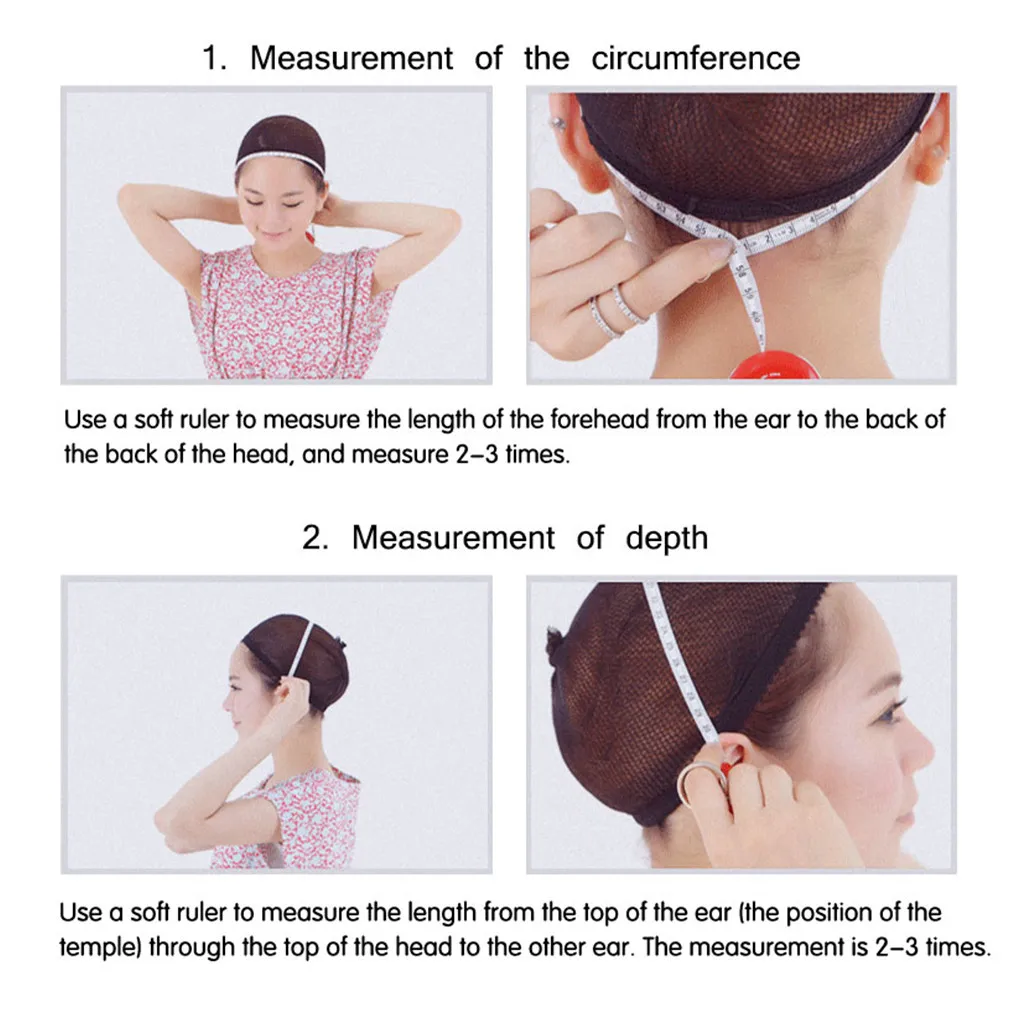 1. Measurement of the circumference

Use a soft ruler to measure the length of the forehead from the ear to the back of the back of the head, and measure 2-3 times.

2. Measurement of depth

Use a soft ruler to measure the length from the top of the ear (the position of the temple) through the top of the head to the other ear. The measurement is 2-3 times.