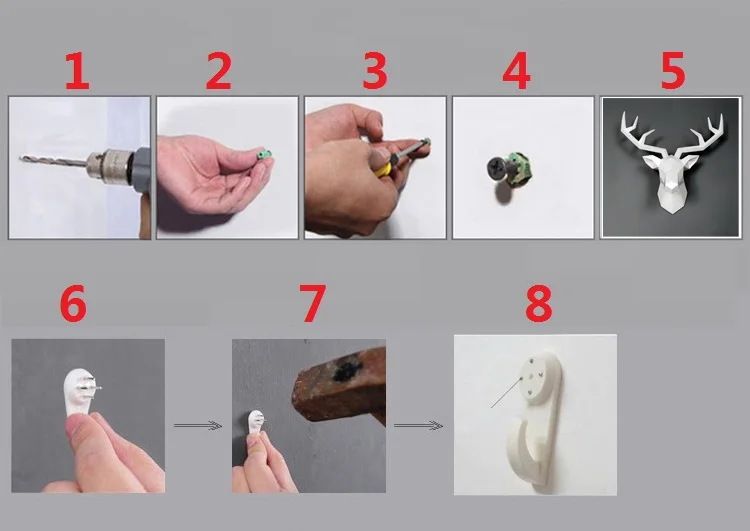 1 2 3 4 5

6 7 8