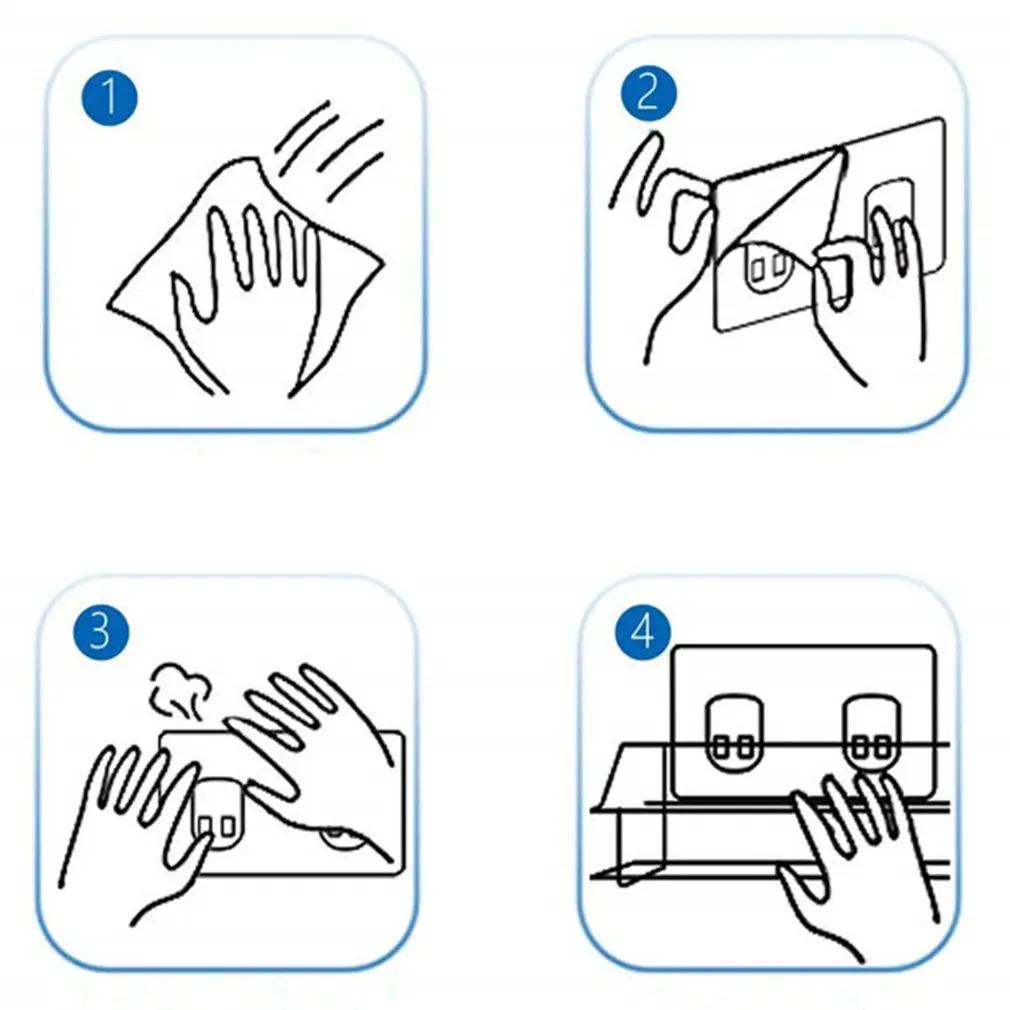 1

2

3

4