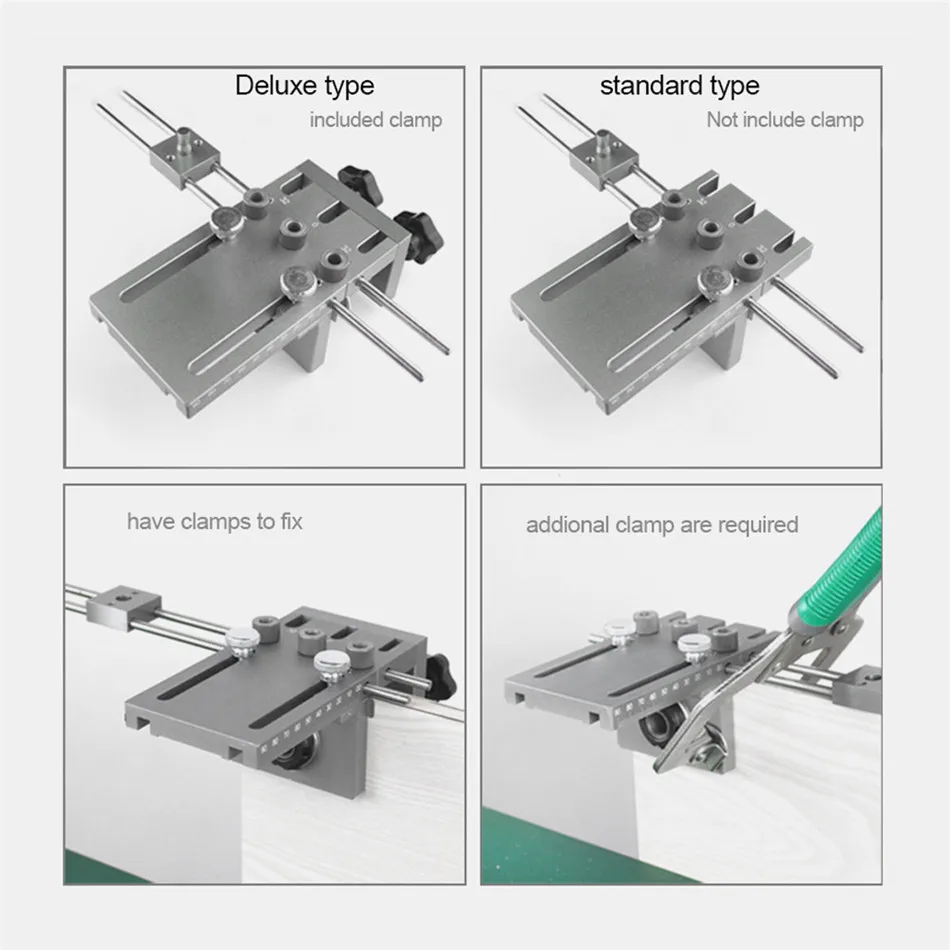 Deluxe type
included clamp

standard type
Not include clamp

have clamps to fix

addional clamp are required