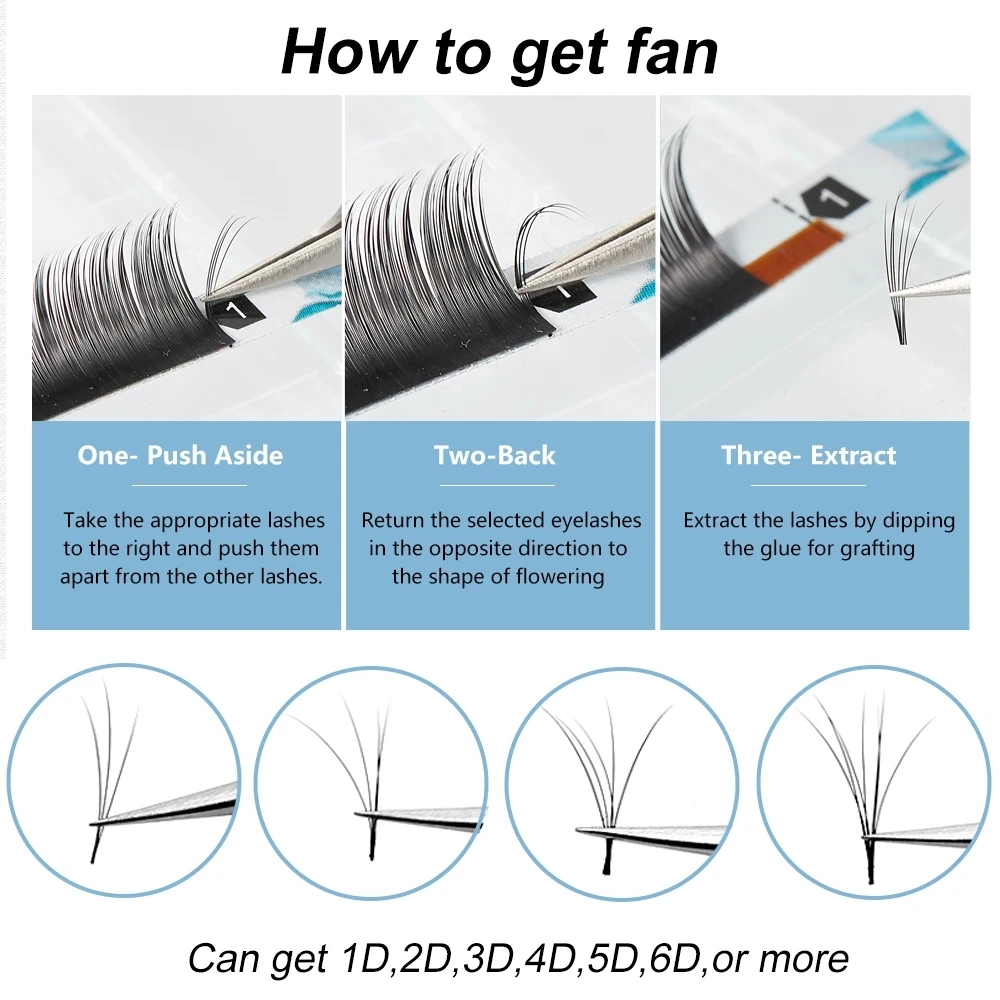 How to get fan

1

1

1

One- Push Aside

Take the appropriate lashes to the right and push them apart from the other lashes.

Two-Back

Return the selected eyelashes in the opposite direction to the shape of flowering

Three- Extract

Extract the lashes by dipping the glue for grafting

Can get 1D,2D,3D,4D,5D,6D,or more