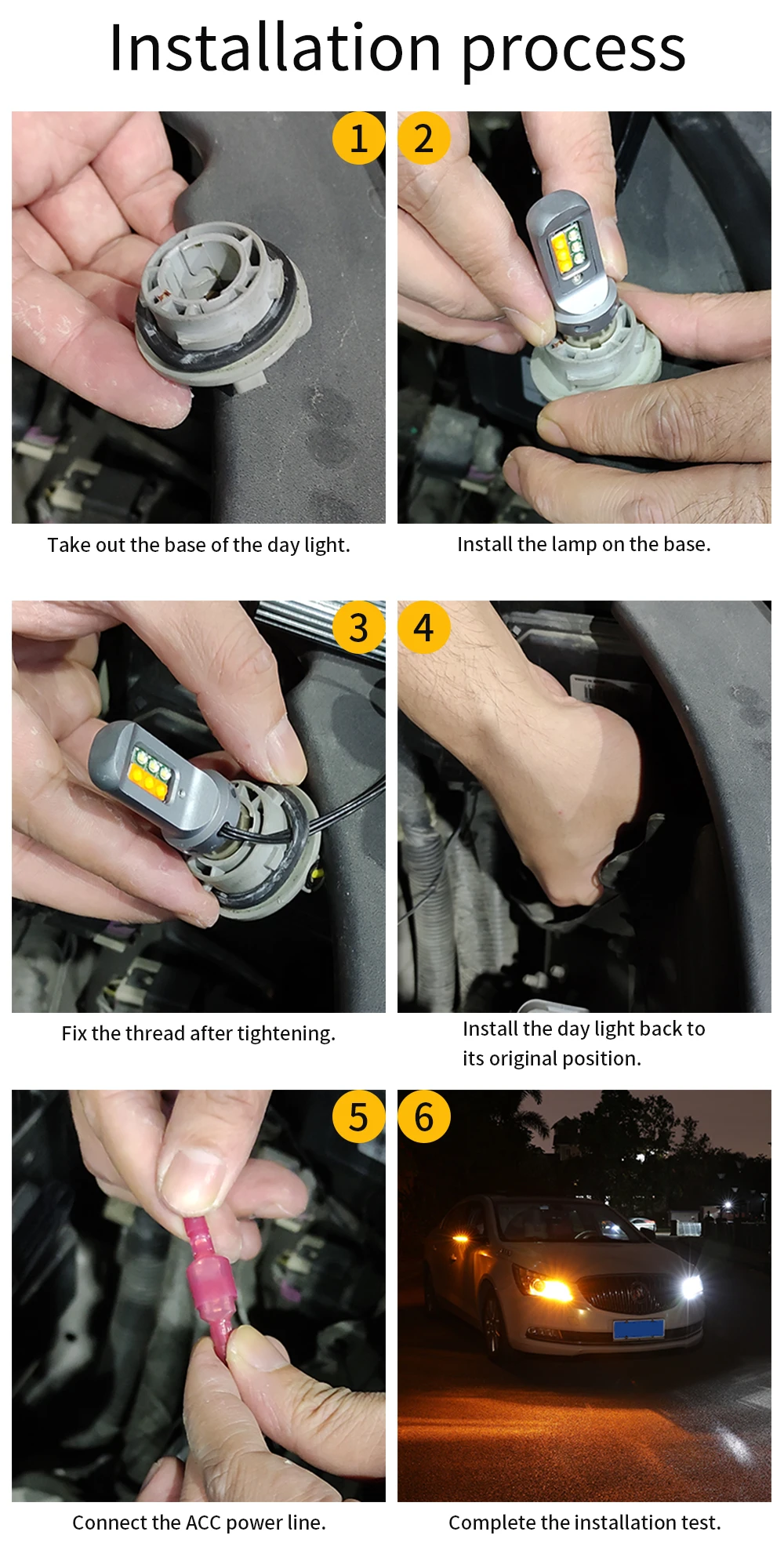 Installation process

1

Take out the base of the day light.

2

Install the lamp on the base.

3

Fix the thread after tightening.

4

Install the day light back to its original position.

5

Connect the ACC power line.

6

Complete the installation test.