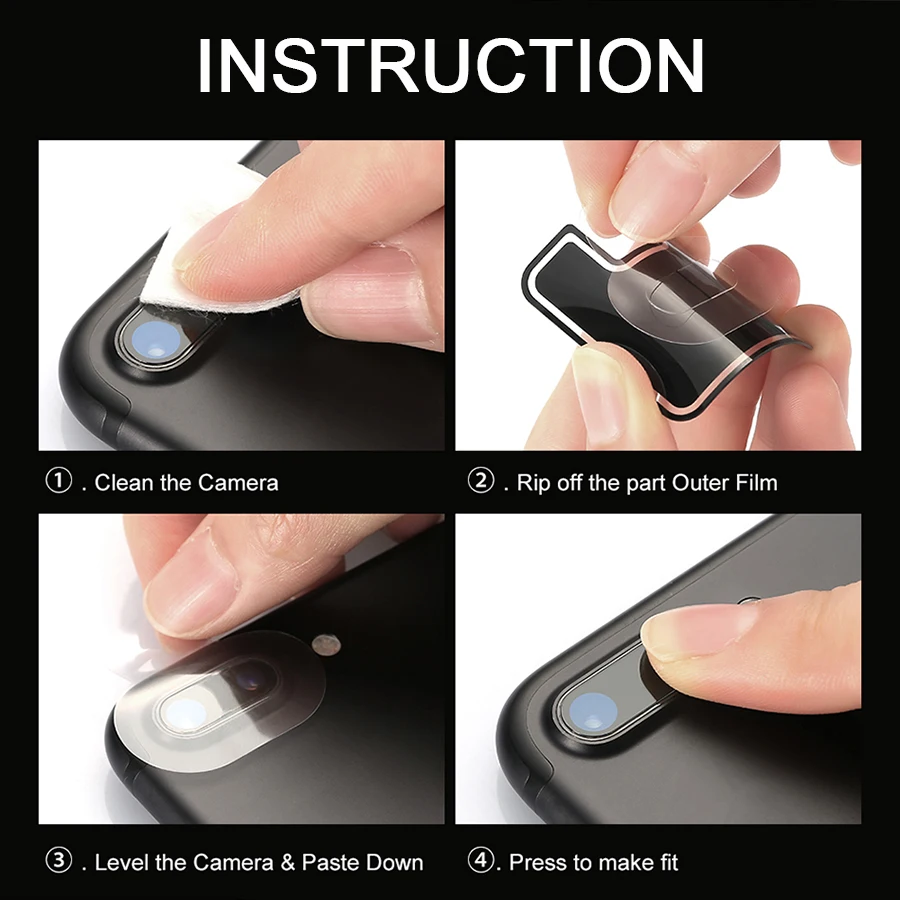 INSTRUCTION

①. Clean the Camera

②. Rip off the part Outer Film

③. Level the Camera & Paste Down

④. Press to make fit