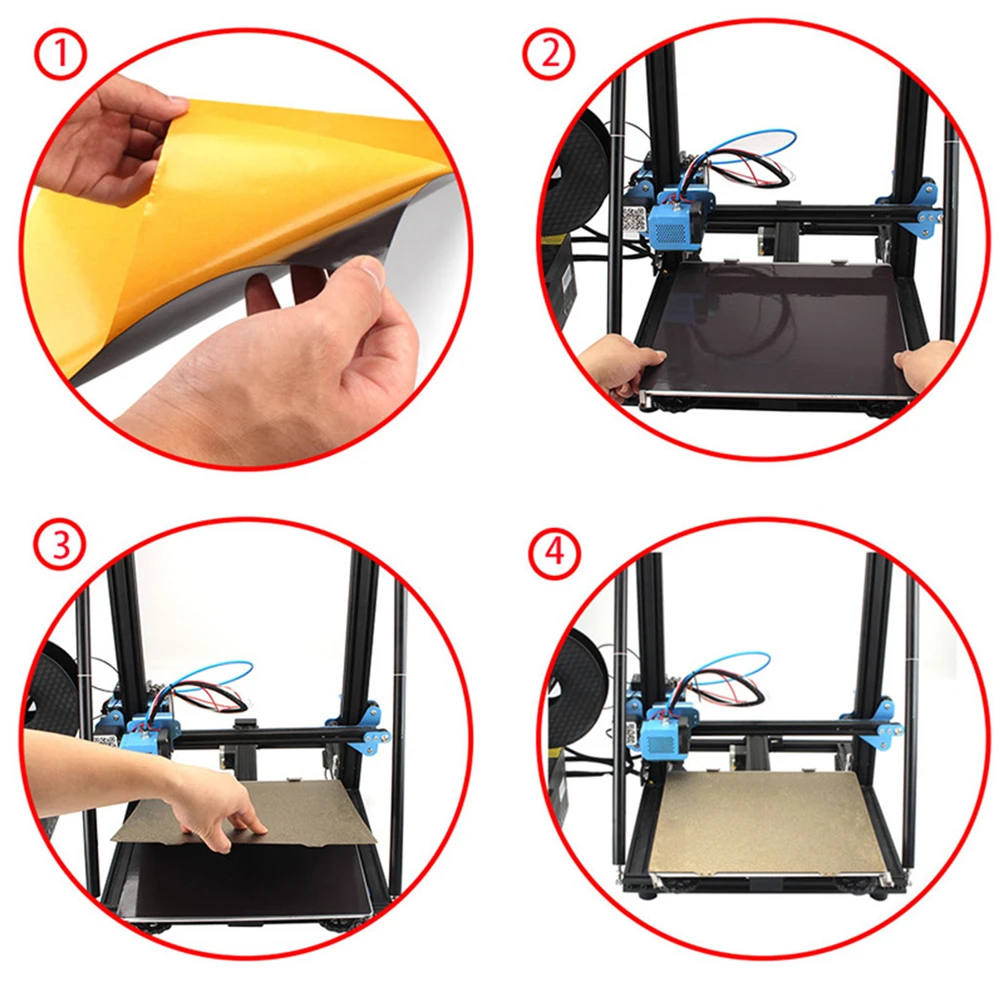 ①
②
③
④