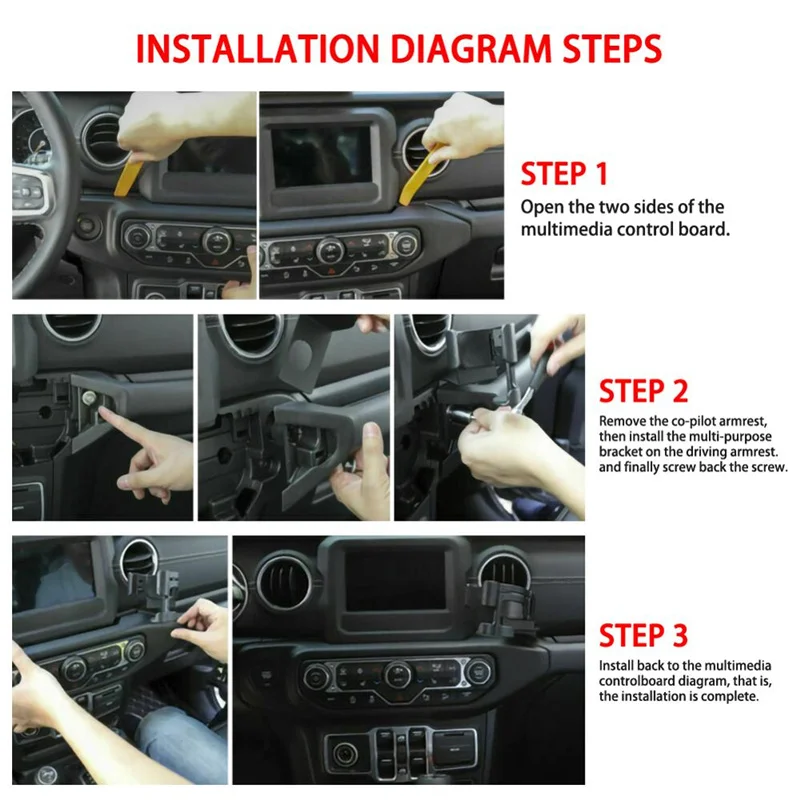 INSTALLATION DIAGRAM STEPS

STEP 1
Open the two sides of the multimedia control board.

STEP 2
Remove the co-pilot armrest, then install the multi-purpose bracket on the driving armrest. and finally screw back the screw.

STEP 3
Install back to the multimedia controlboard diagram, that is, the installation is complete.