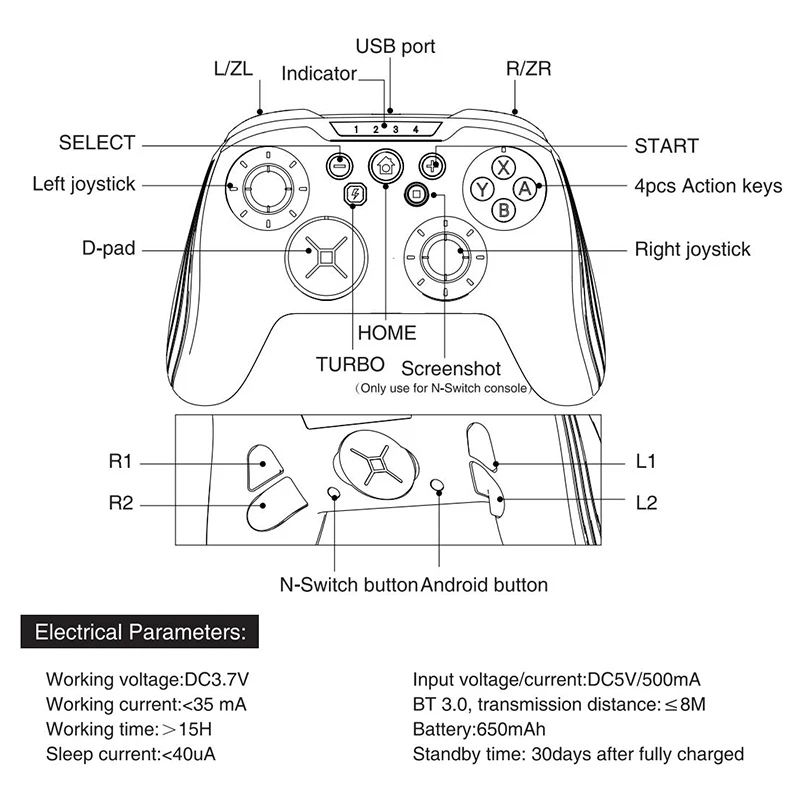 USB port
L/ZL
Indicator
R/ZR
1 2 3 4
SELECT
START
Left joystick
X
Y
A
B
4pcs Action keys
D-pad
Right joystick
HOME
TURBO
Screenshot
(Only use for N-Switch console)

R1
L1
R2
L2
N-Switch button
Android button

Electrical Parameters:

Working voltage:DC3.7V
Working current:<35 mA
Working time:>15H
Sleep current:<40uA

Input voltage/current:DC5V/500mA
BT 3.0, transmission distance:≤8M
Battery:650mAh
Standby time: 30days after fully charged