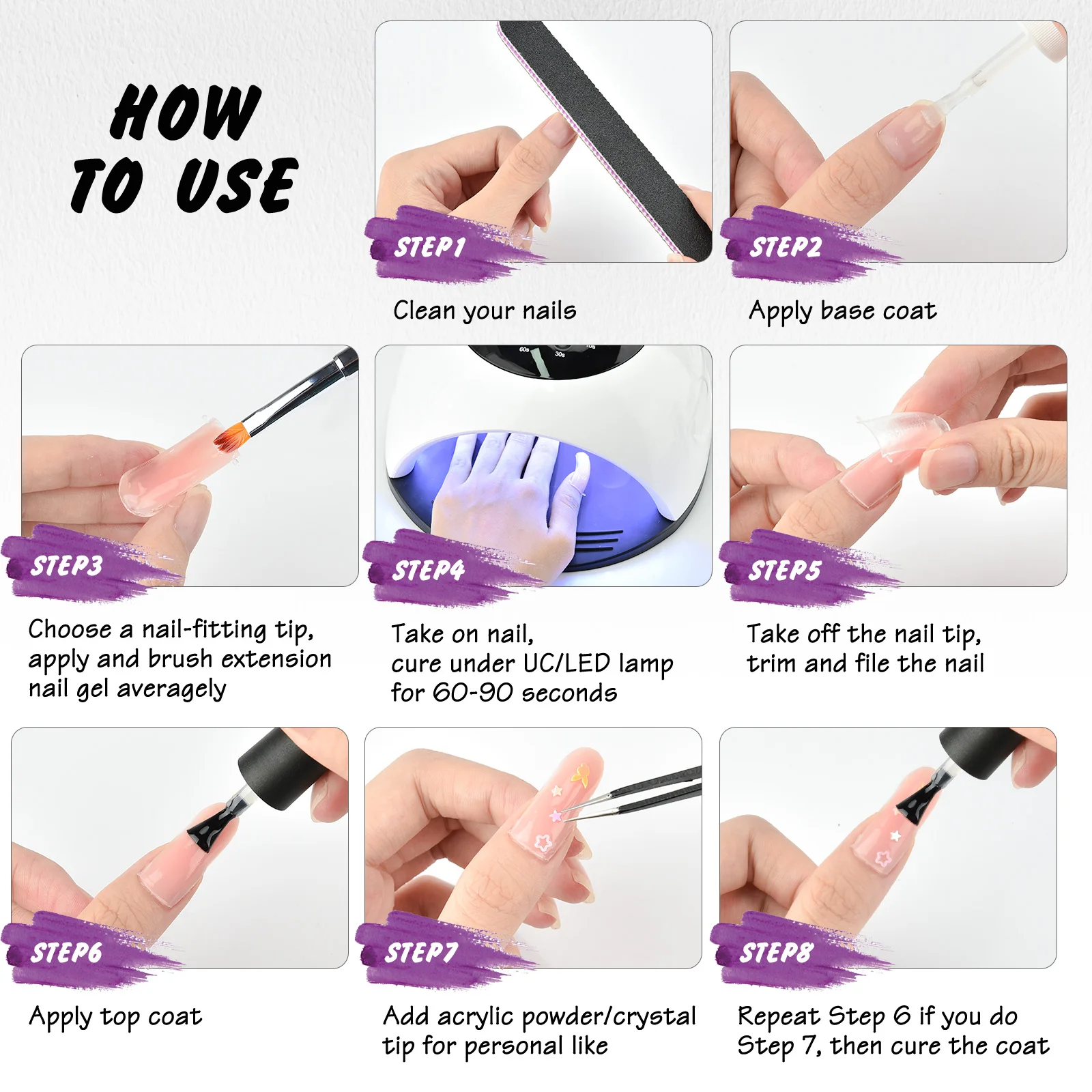 HOW TO USE

STEP1

Clean your nails

STEP2

Apply base coat

STEP3

Choose a nail-fitting tip, apply and brush extension nail gel averagely

60s 30s 10s

STEP4

Take on nail, cure under UC/LED lamp for 60-90 seconds

STEP5

Take off the nail tip, trim and file the nail

STEP6

Apply top coat

STEP7

Add acrylic powder/crystal tip for personal like

STEP8

Repeat Step 6 if you do Step 7, then cure the coat