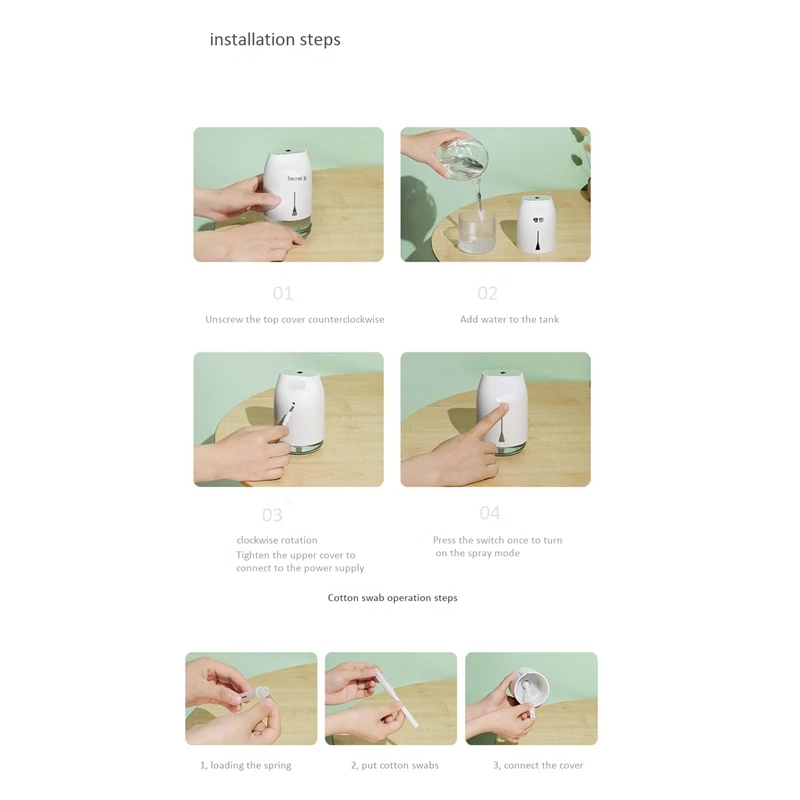 installation steps

Secret B

01
Unscrew the top cover counterclockwise

02
Add water to the tank

03
clockwise rotation
Tighten the upper cover to connect to the power supply

04
Press the switch once to turn on the spray mode

Cotton swab operation steps

1, loading the spring

2, put cotton swabs

3, connect the cover