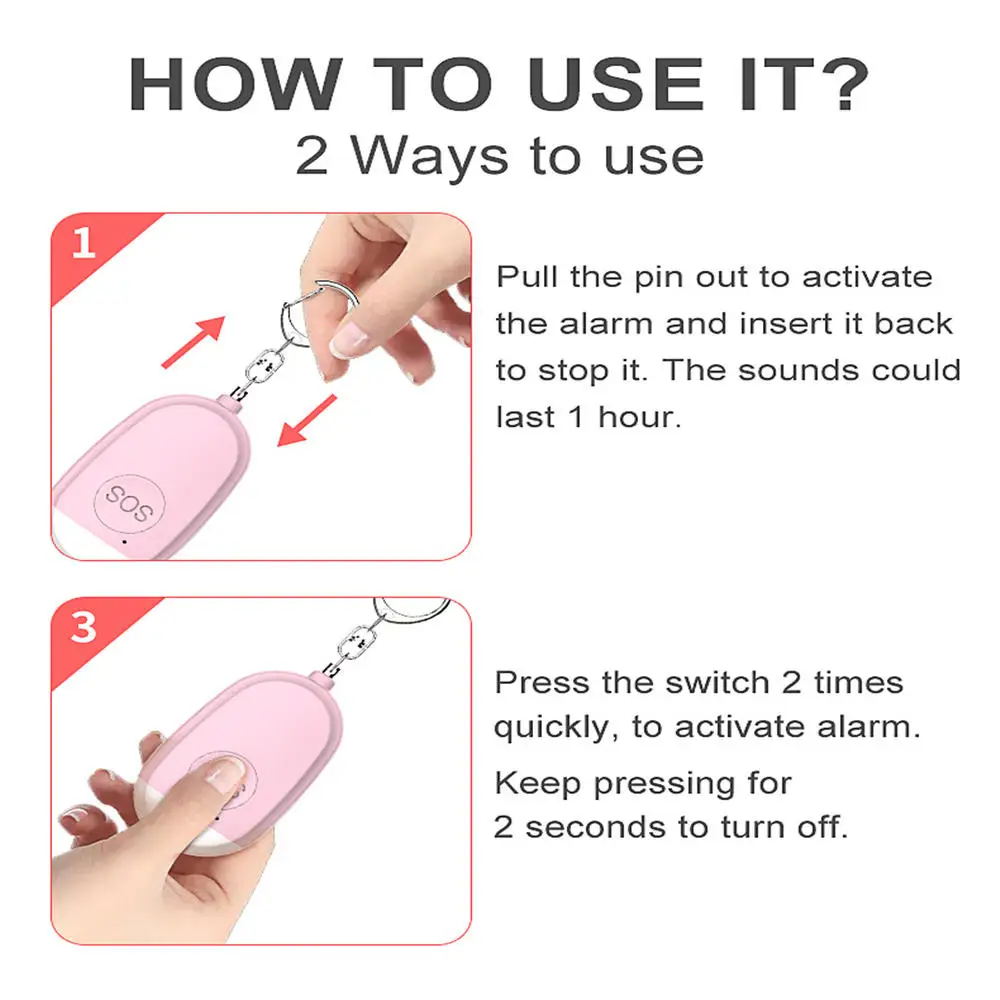 HOW TO USE IT?
2 Ways to use

1

SOS

Pull the pin out to activate the alarm and insert it back to stop it. The sounds could last 1 hour.

3

Press the switch 2 times quickly, to activate alarm.

Keep pressing for 2 seconds to turn off.