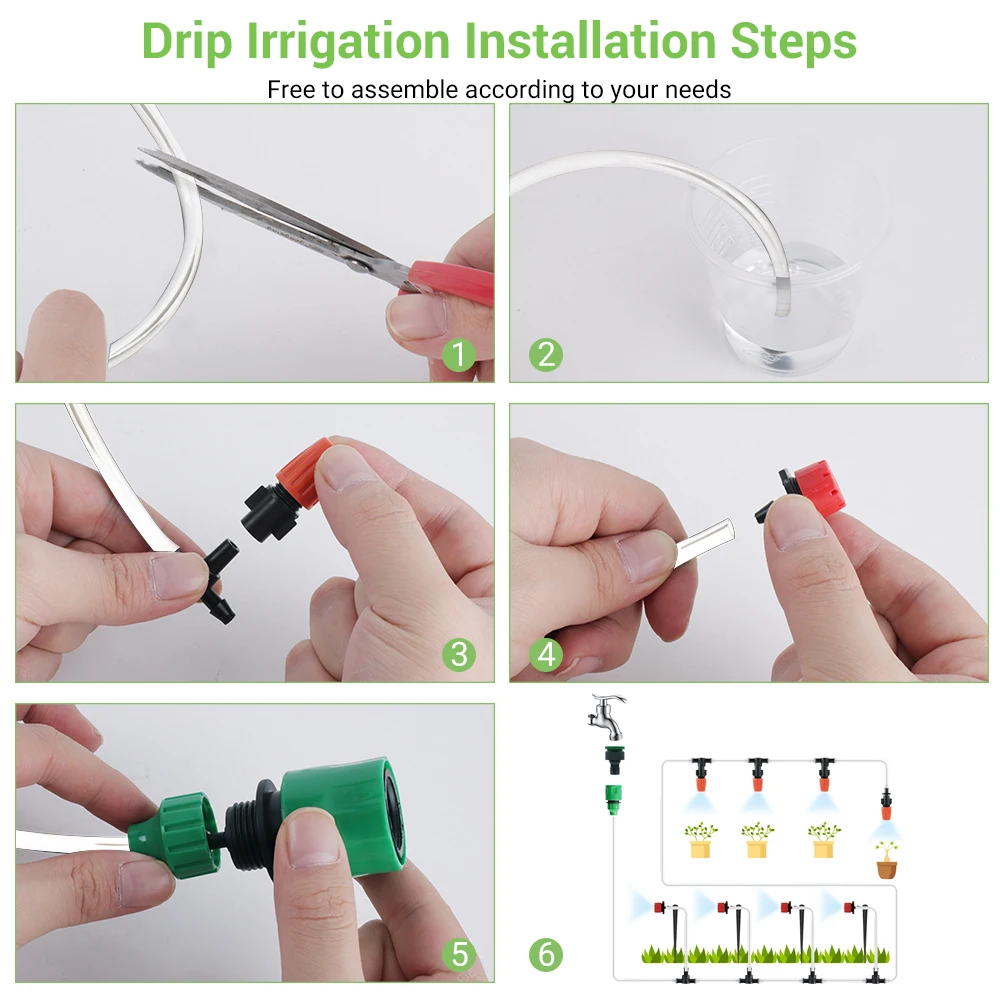 Drip Irrigation Installation Steps

Free to assemble according to your needs

1

2

3

4

5

6