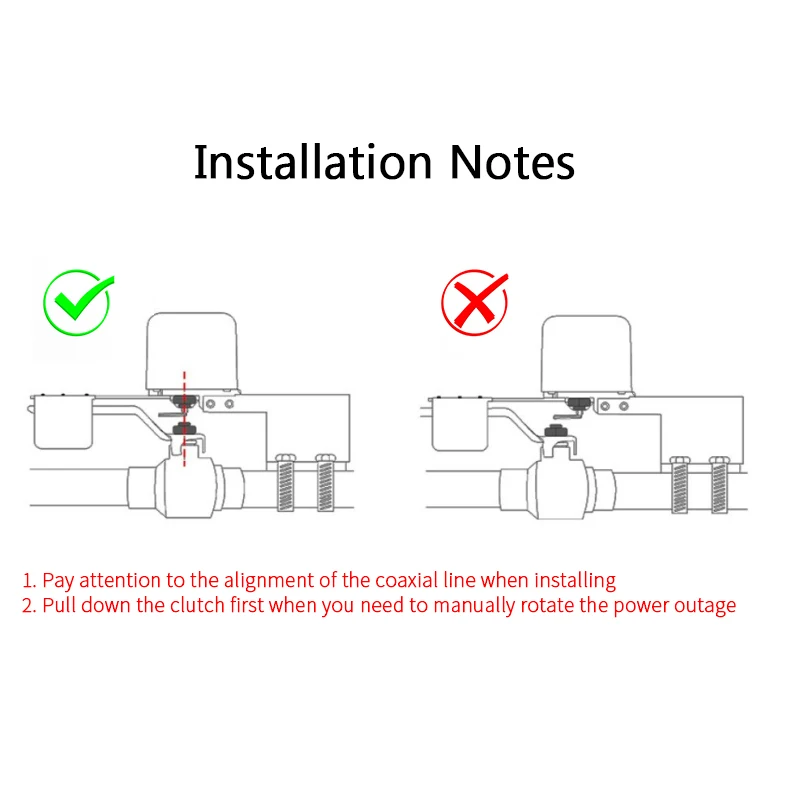 Installation Notes

1. Pay attention to the alignment of the coaxial line when installing
2. Pull down the clutch first when you need to manually rotate the power outage