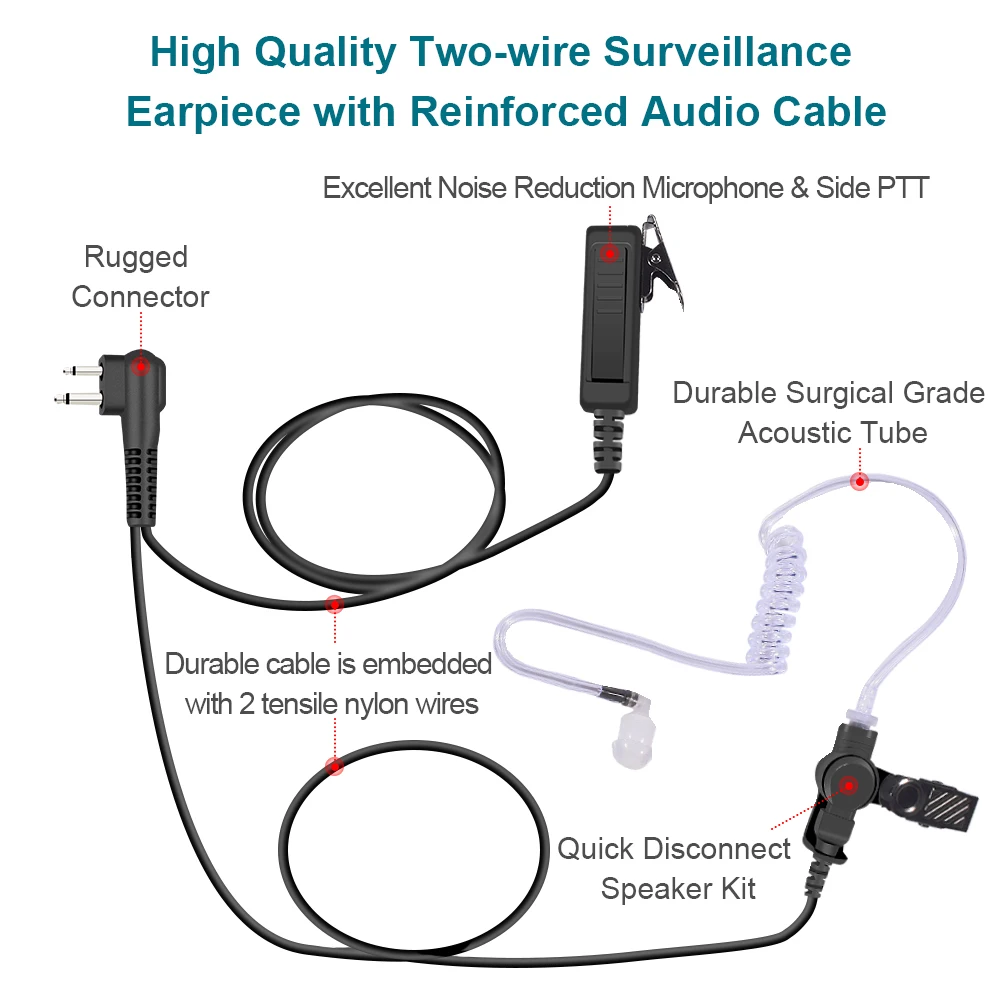 High Quality Two-wire Surveillance Earpiece with Reinforced Audio Cable

Excellent Noise Reduction Microphone & Side PTT

Rugged Connector

Durable Surgical Grade Acoustic Tube

Durable cable is embedded with 2 tensile nylon wires

Quick Disconnect Speaker Kit